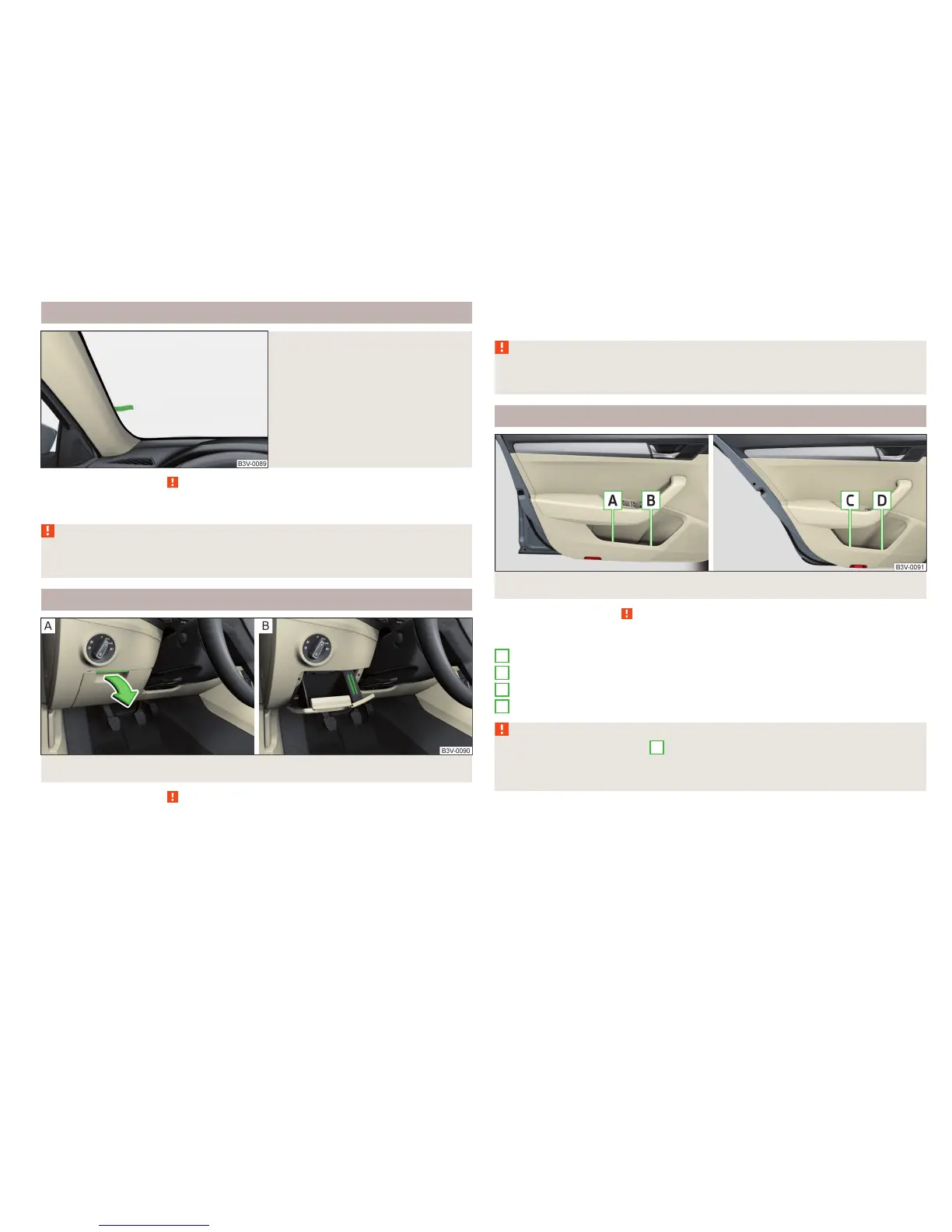 B3V-0089

A

B

B3V-0090

A

B

C

D

B3V-0091