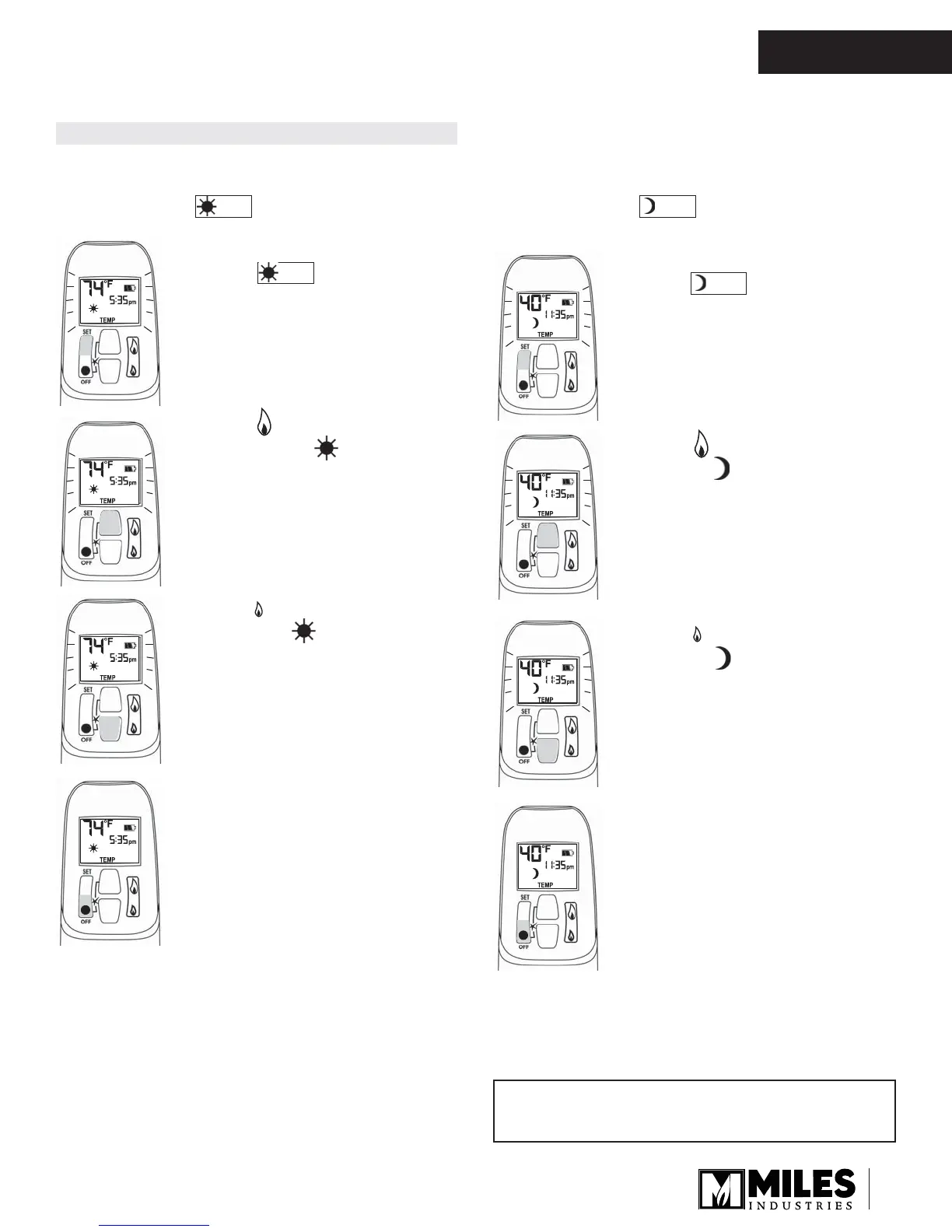 74°F
5:35pm
TEMP
SET
OFF

74°F
5:35pm
TEMP
SET
OFF

74°F
5:35pm
TEMP
SET
OFF

74°F
5:35pm
TEMP
SET
OFF

40°F
11:35pm
TEMP
SET
OFF

40°F
11:35pm
TEMP
SET
OFF

40°F
11:35pm
TEMP
SET
OFF

40°F
11:35pm
TEMP
SET
OFF

MILES
INDUSTRIES