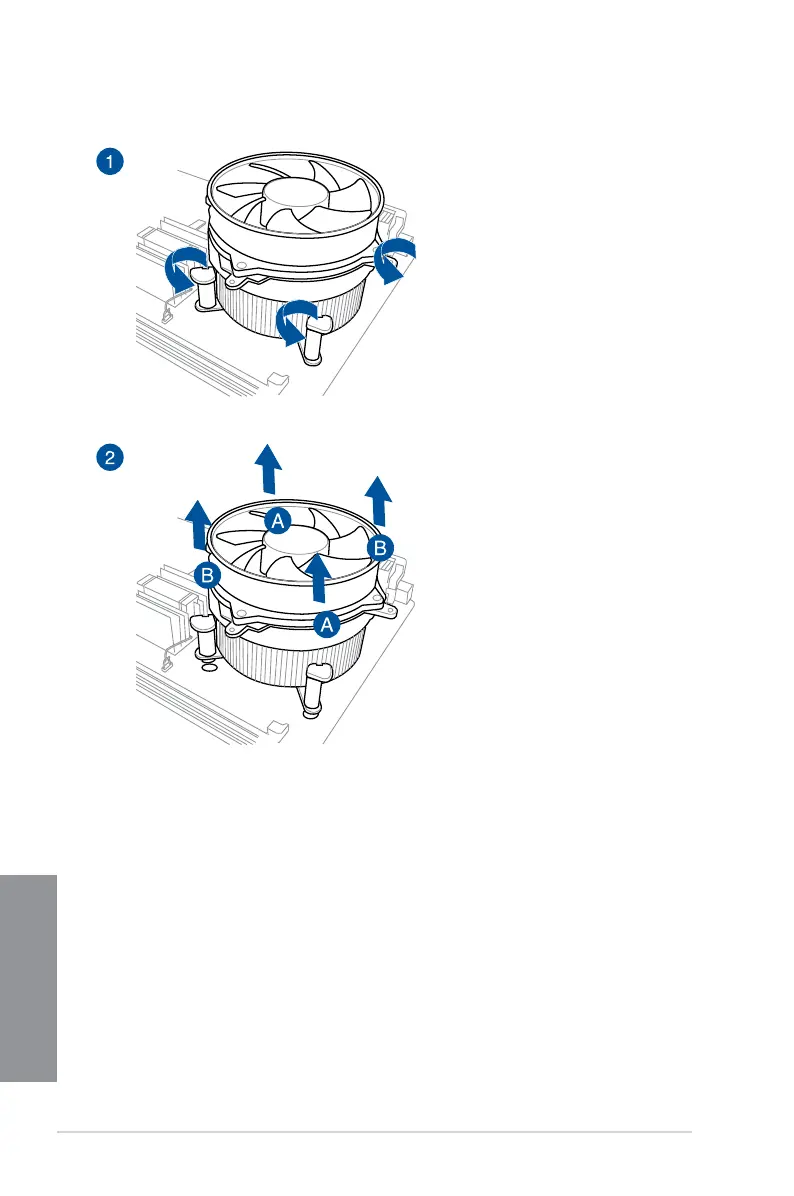 1

2

A

B

B

A