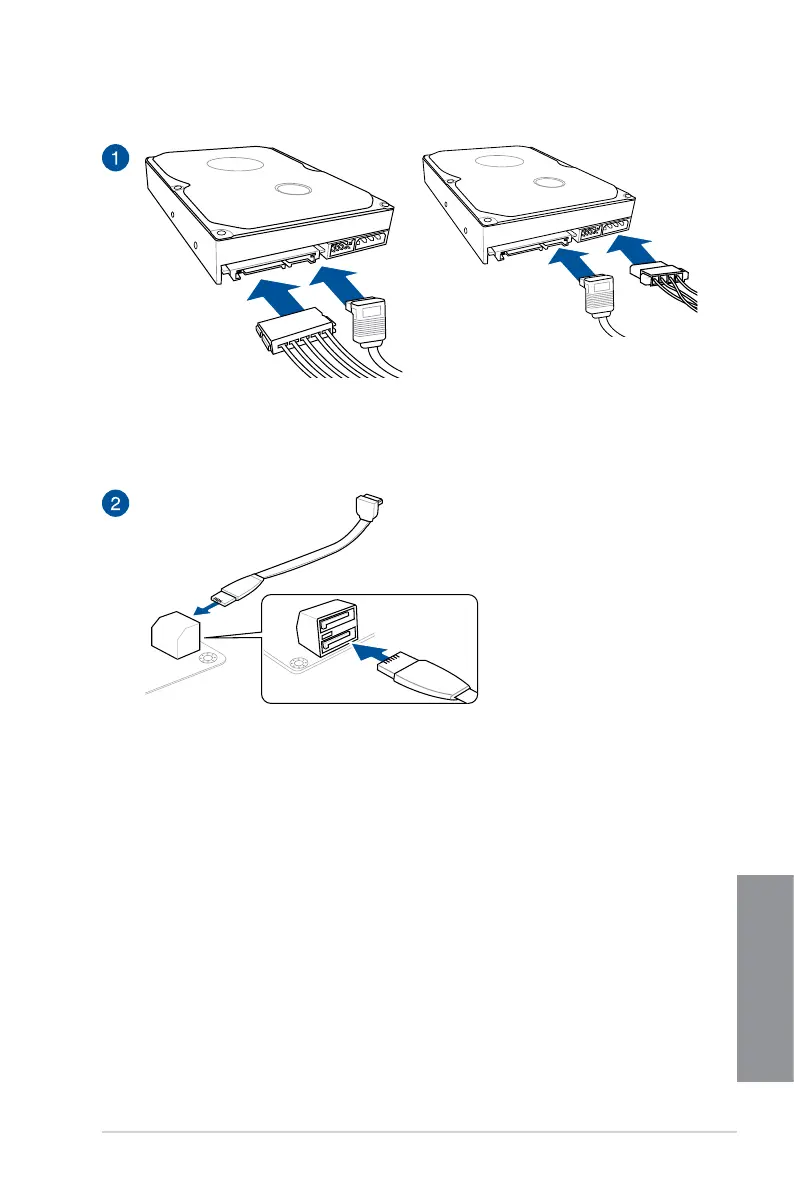 1

2