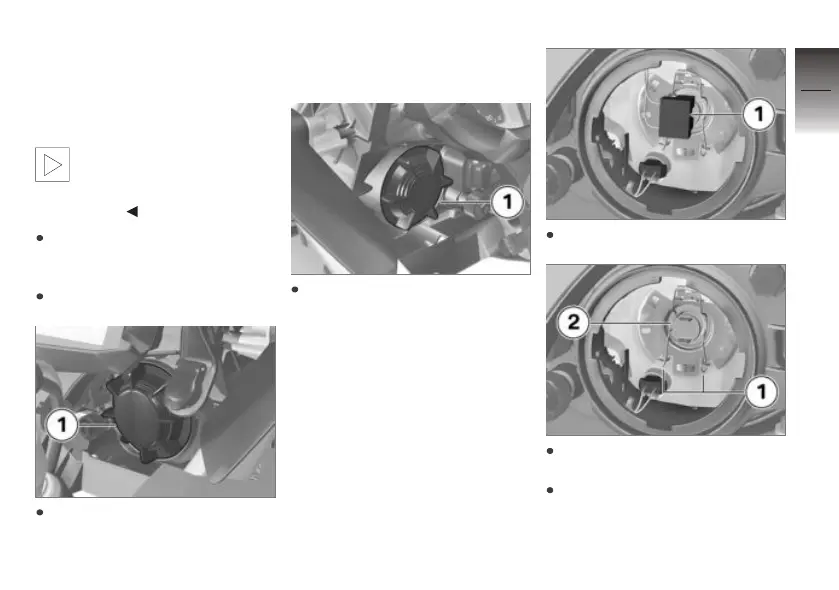 1

1

1

2

1