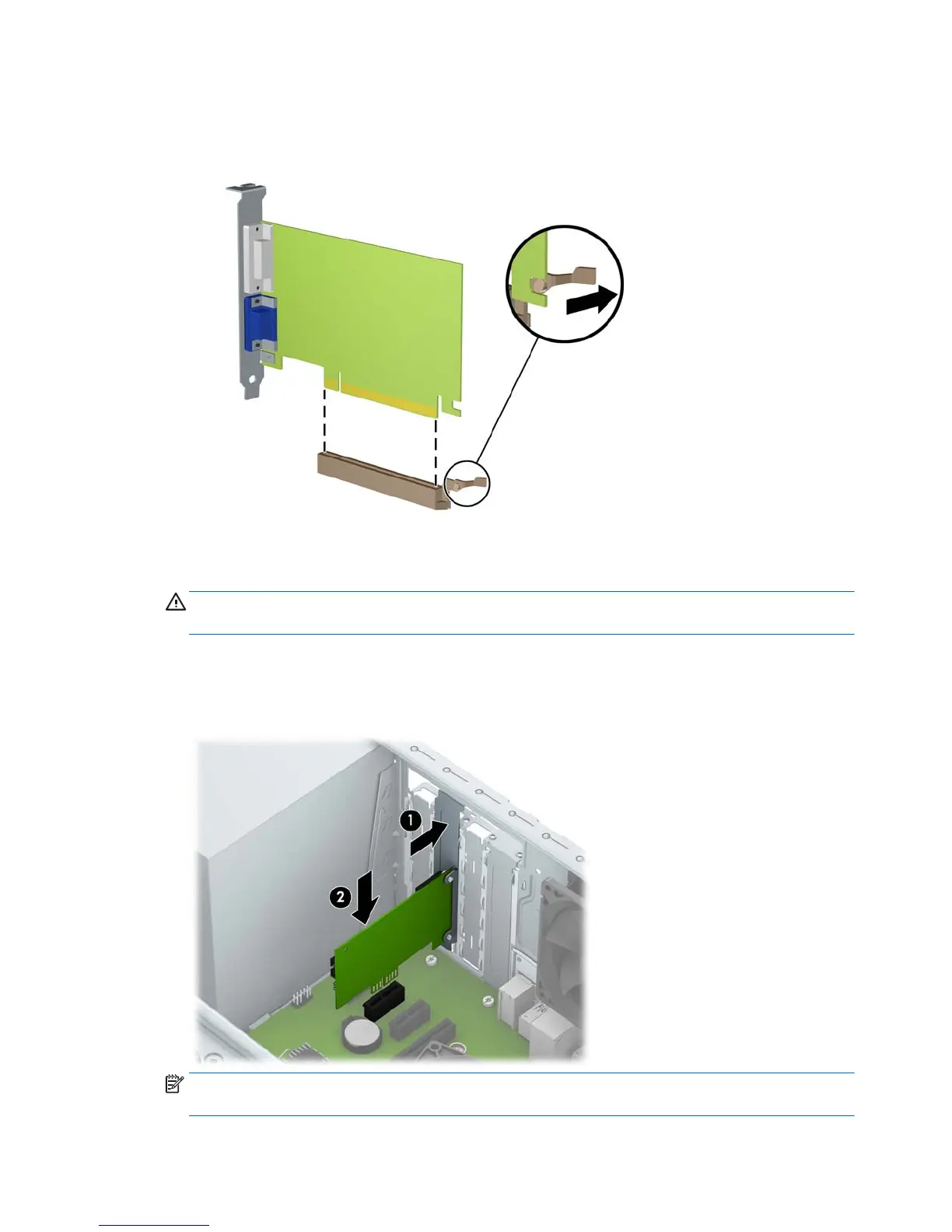 1

2