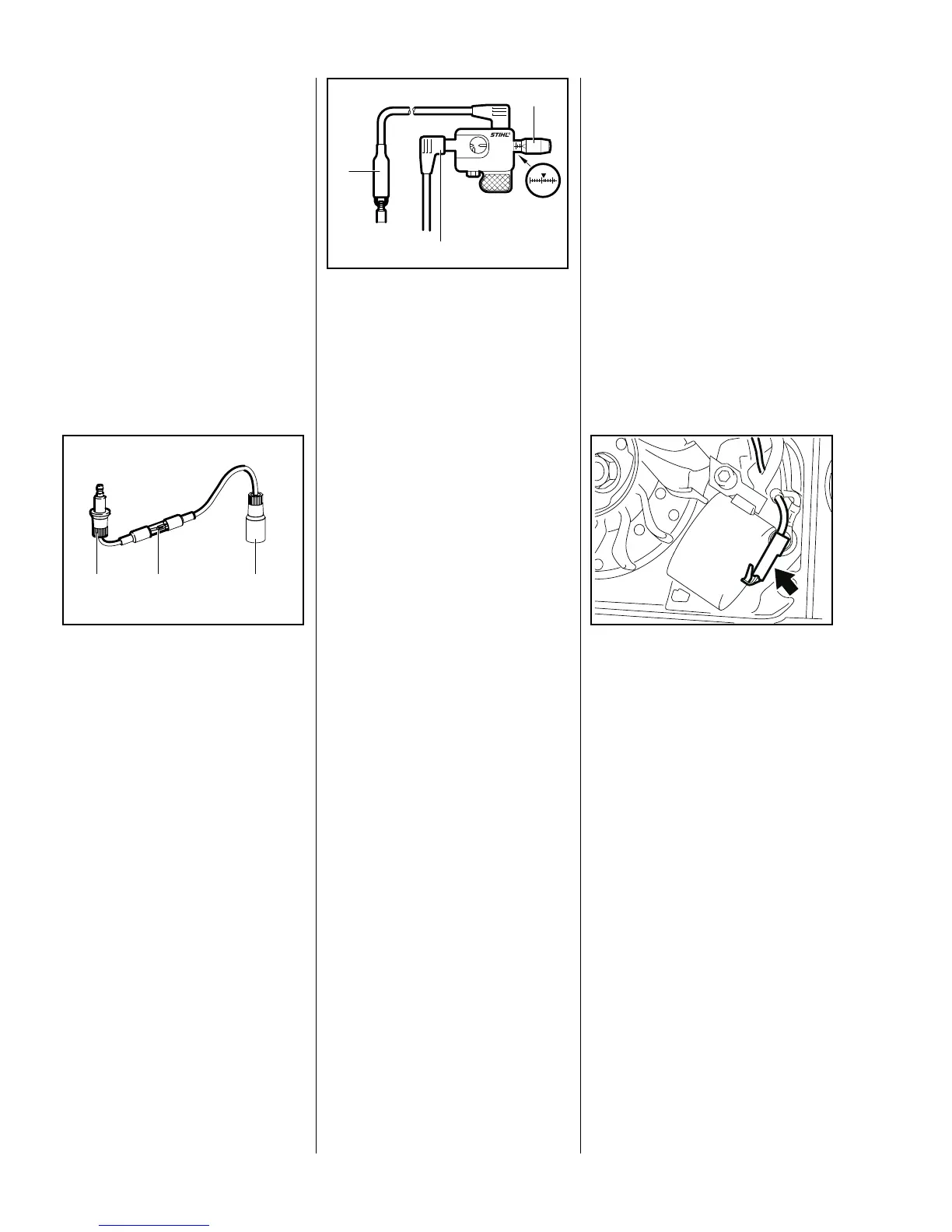 STIHL