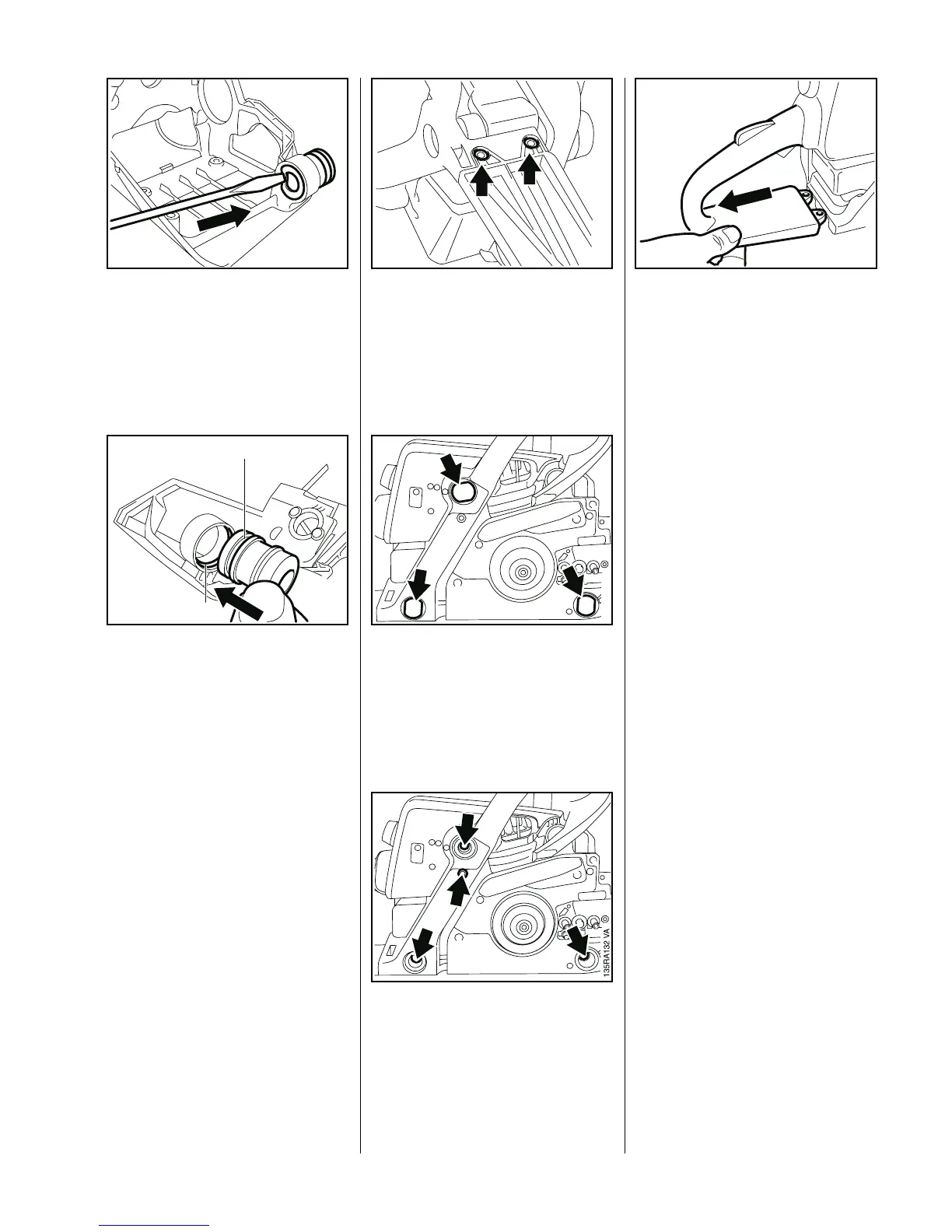 135RA132 VA