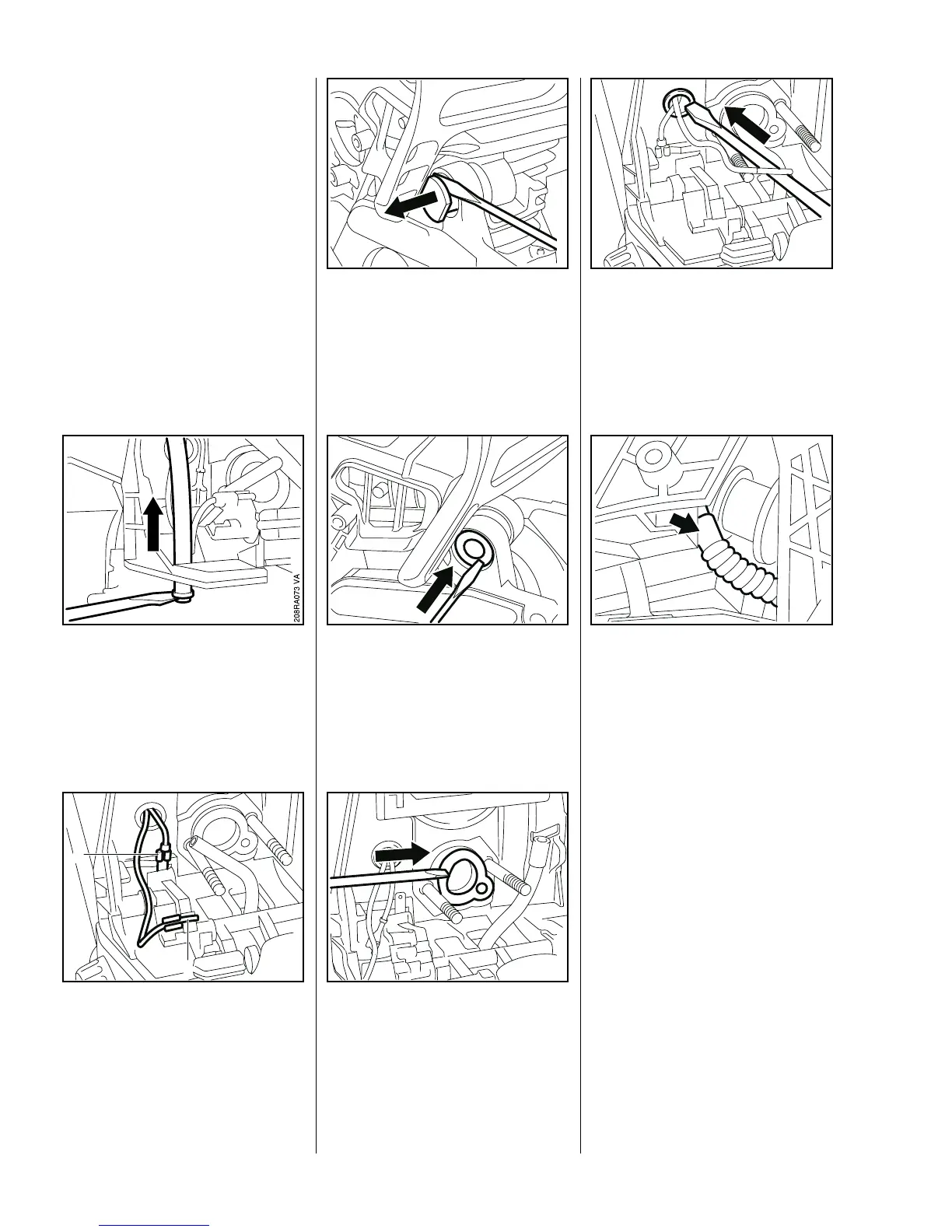 208RA073 VA