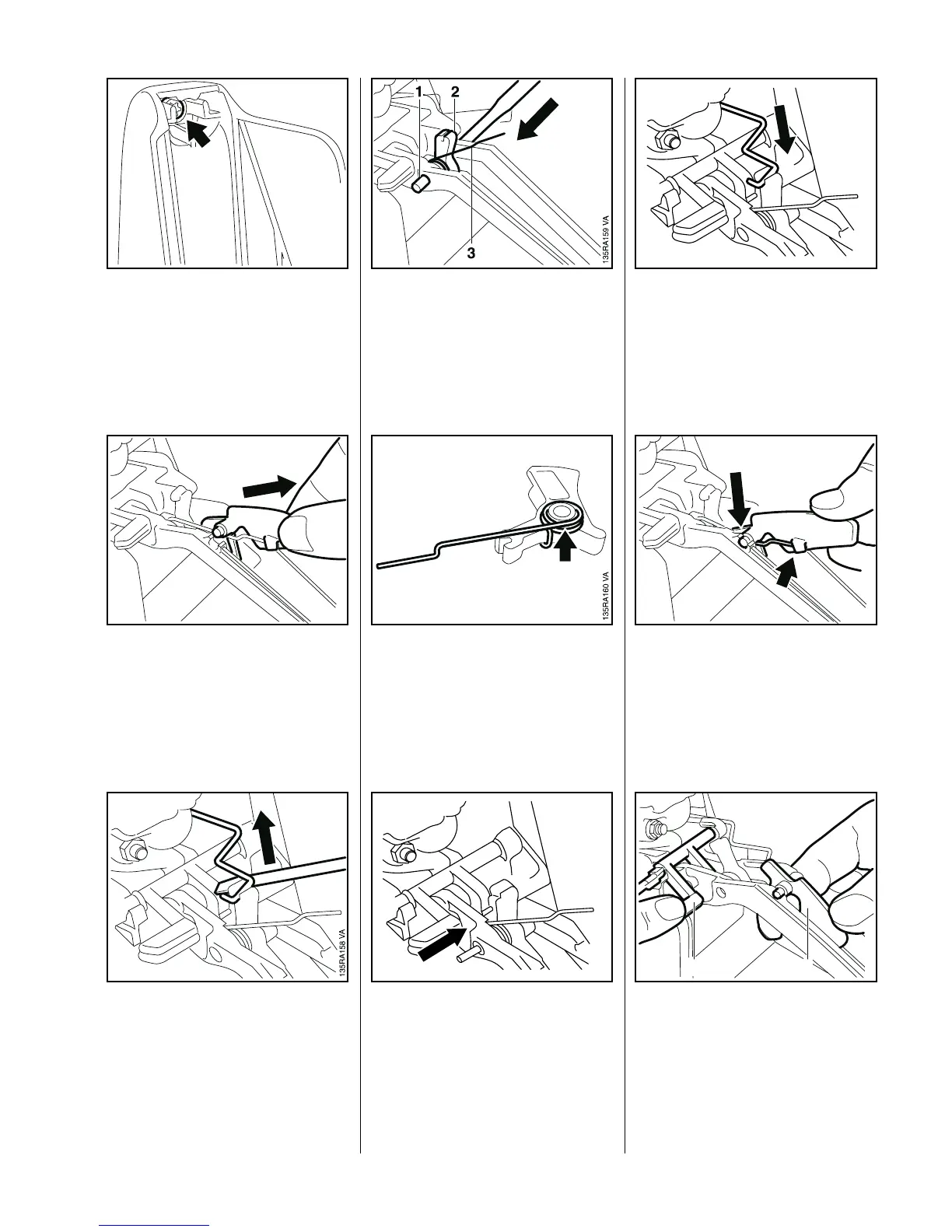 1
2
3
135RA159 VA

135RA160 VA

135RA158 VA