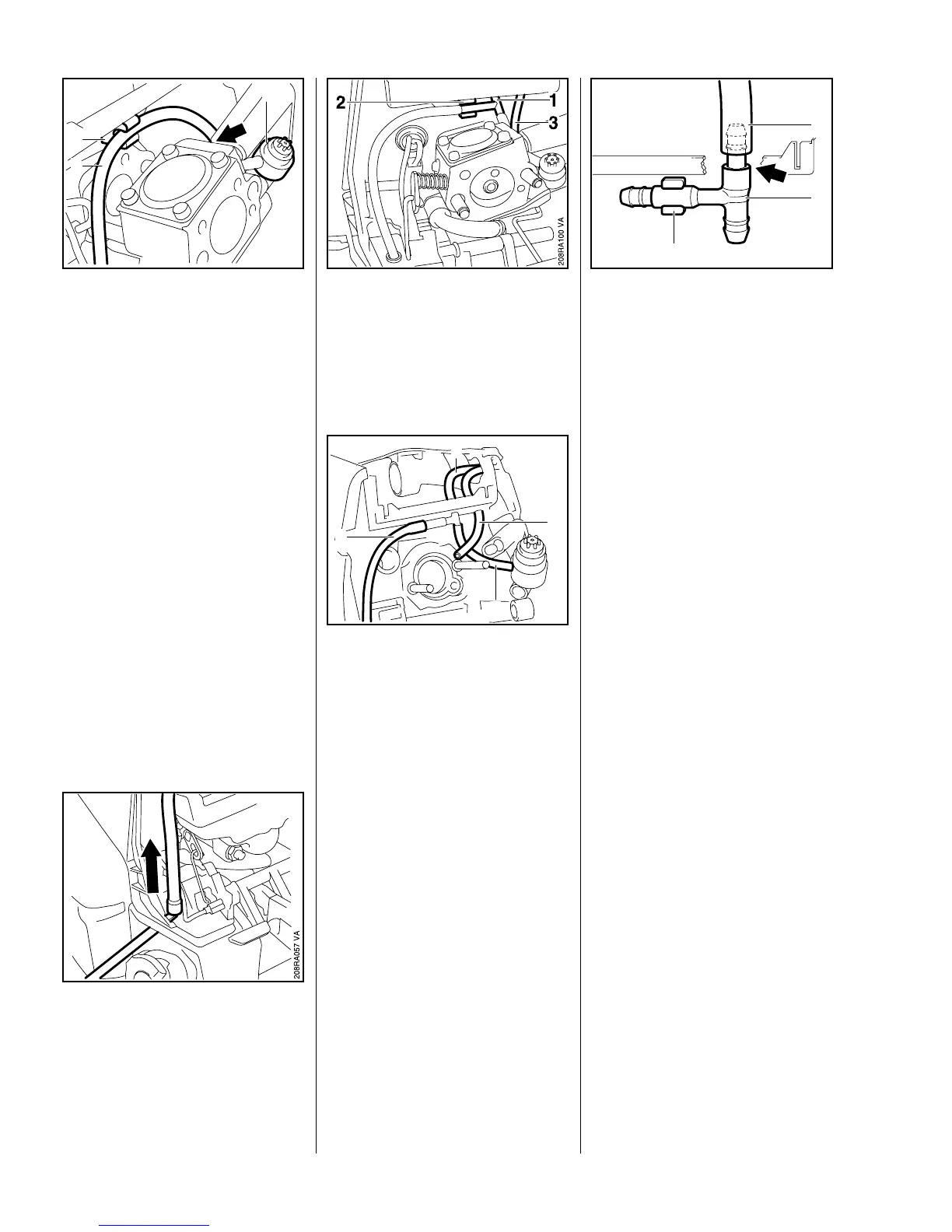 2

1

3

208RA100 VA

208RA057 VA