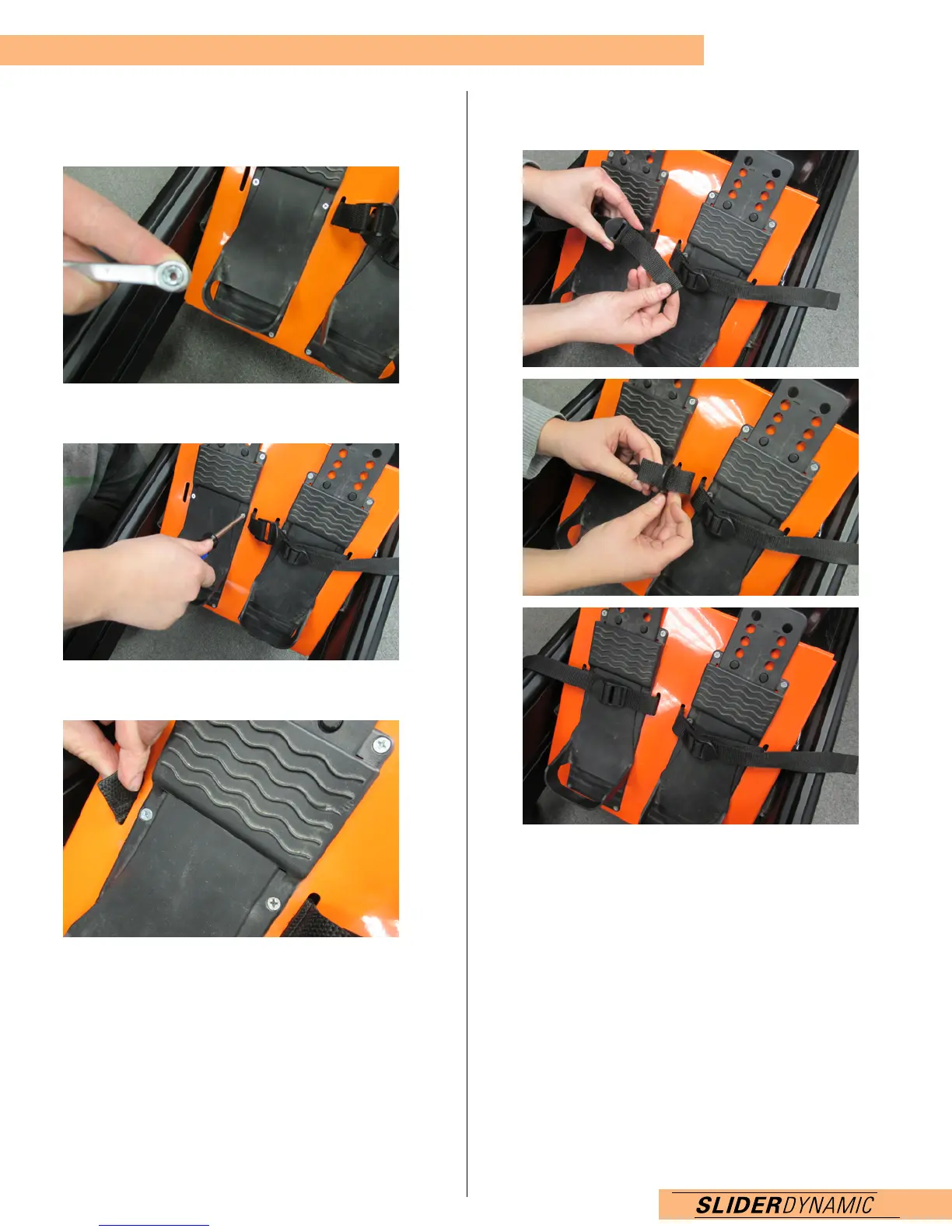 SLIDERDYNAMIC