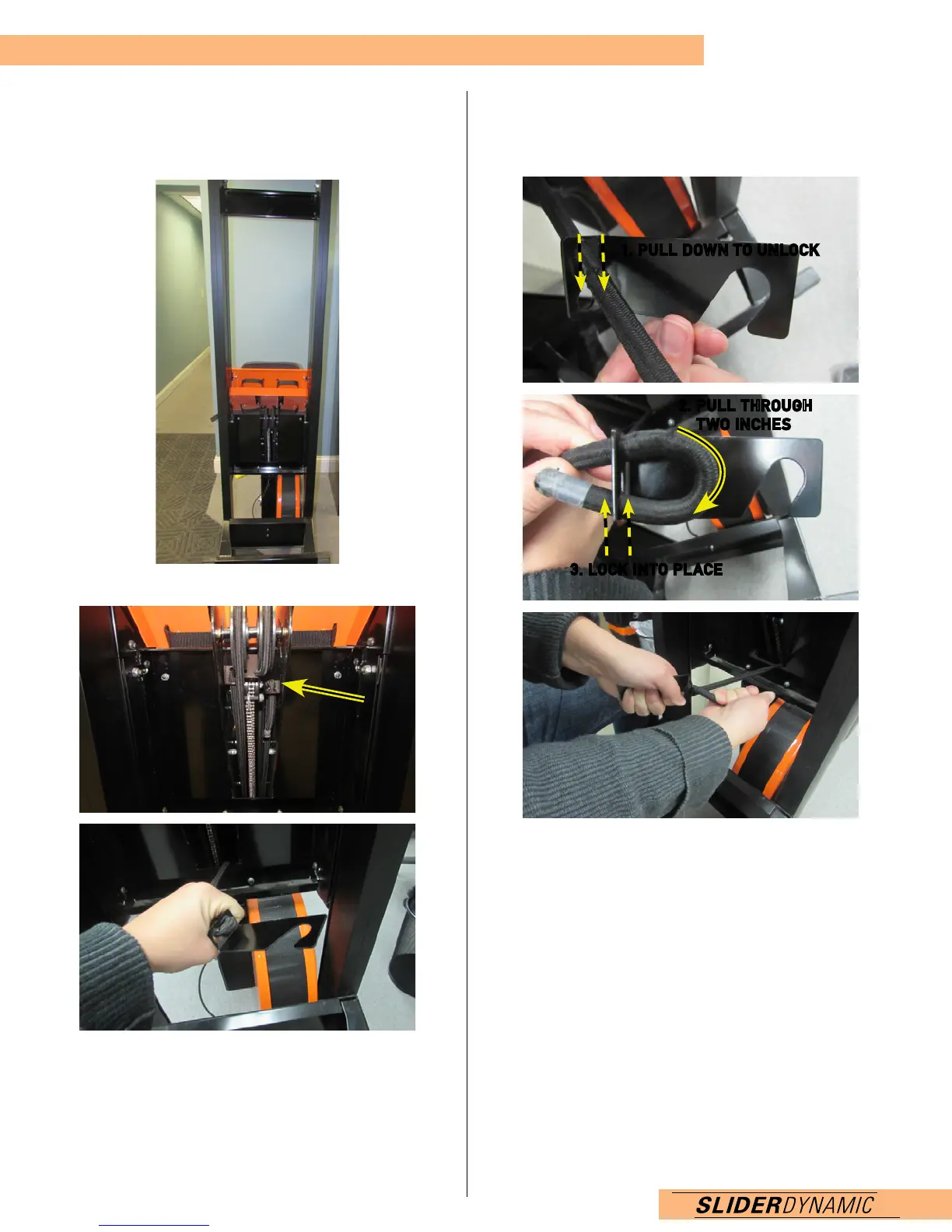 1. PULL DOWN TO UNLOCK

2. PULL THROUGH TWO INCHES

3. LOCK INTO PLACE

SLIDERDYNAMIC