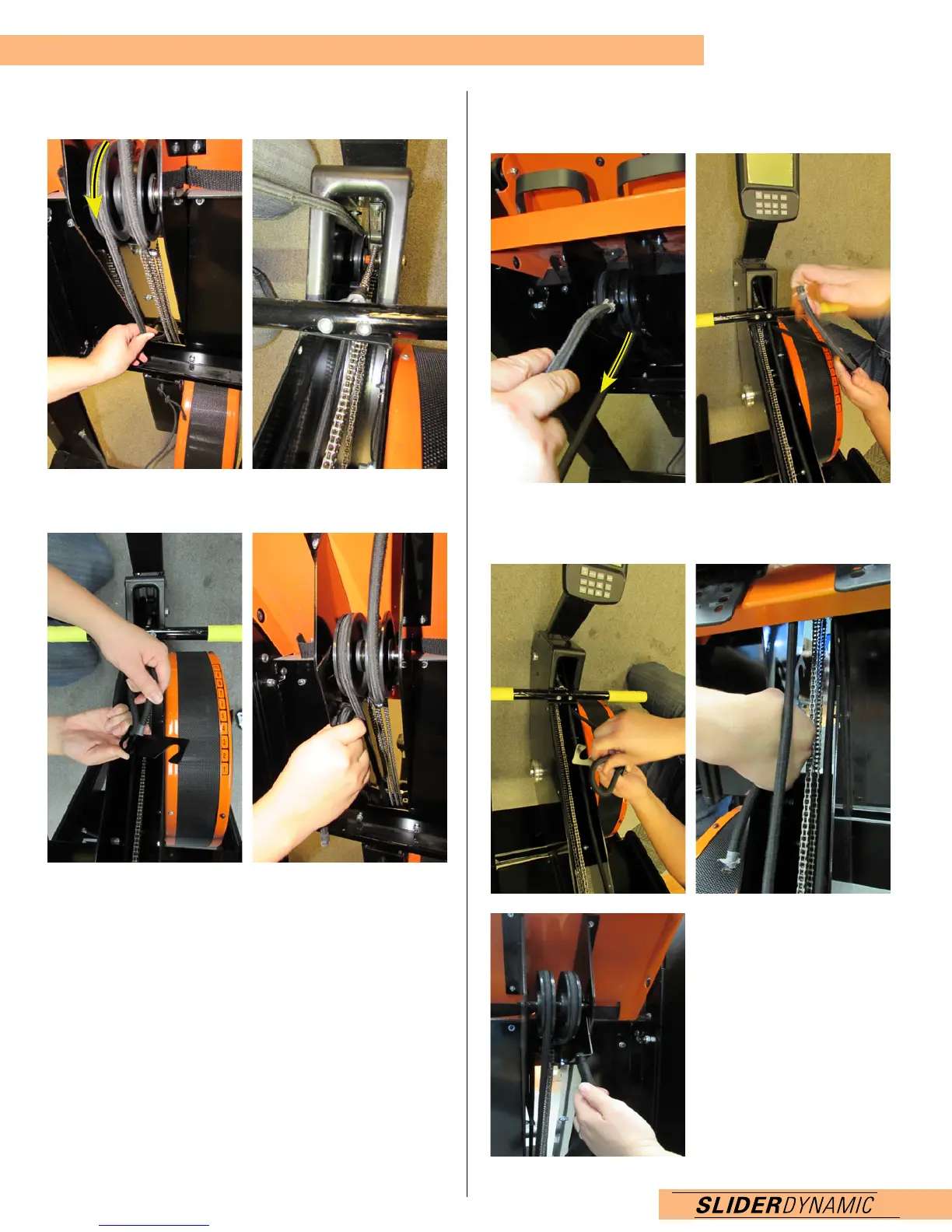 SLIDERDYNAMIC