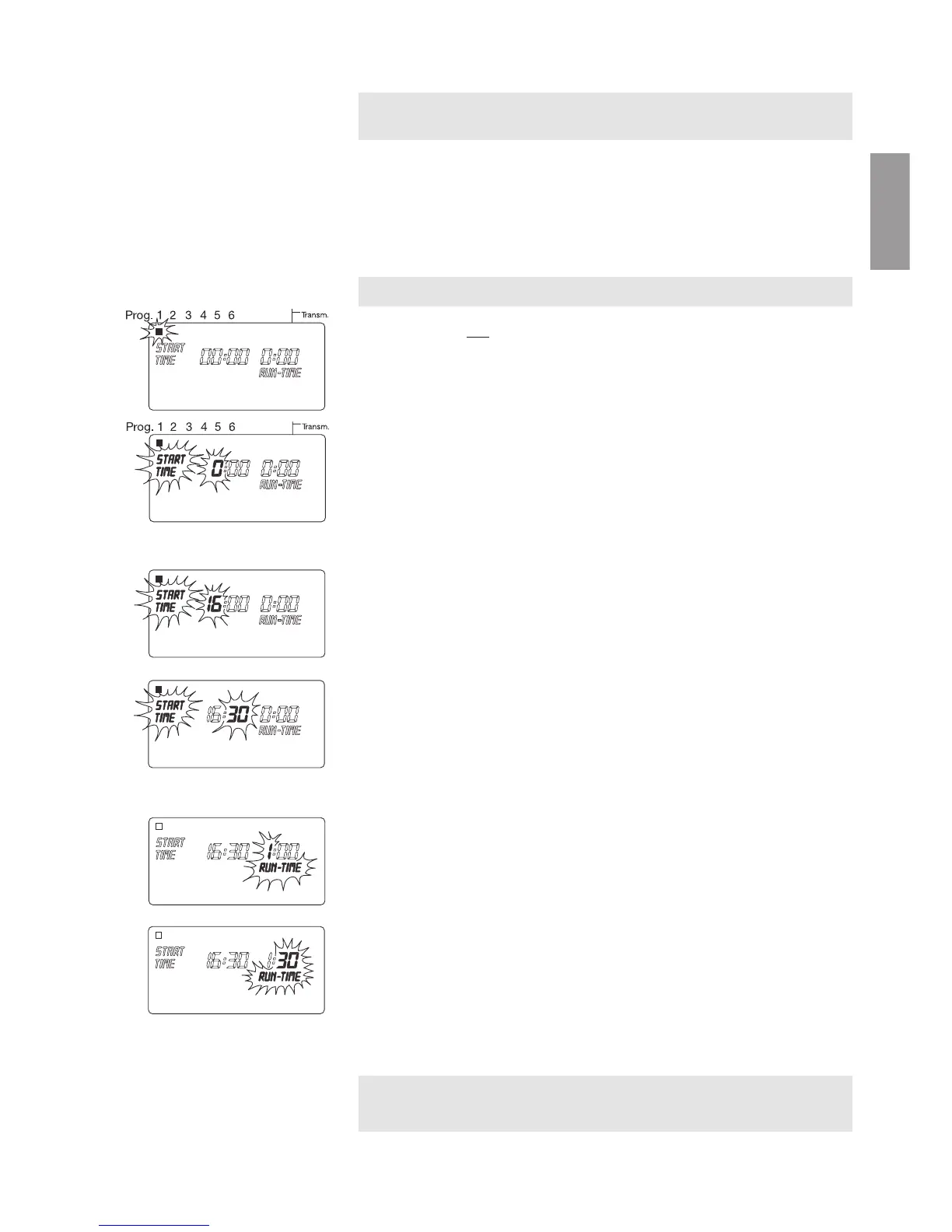 Prog. 1 2 3 4 5 6

Transm.

START TIME 00:00 0:00 RUN-TIME

Prog. 1 2 3 4 5 6

Transm.

START TIME 0:00 0:00 RUN-TIME

START TIME 16:00 0:00 RUN-TIME

START TIME 16:30 0:00 RUN-TIME

START TIME 16:30 1:00 RUN-TIME

START TIME 16:30 1:30 RUN-TIME