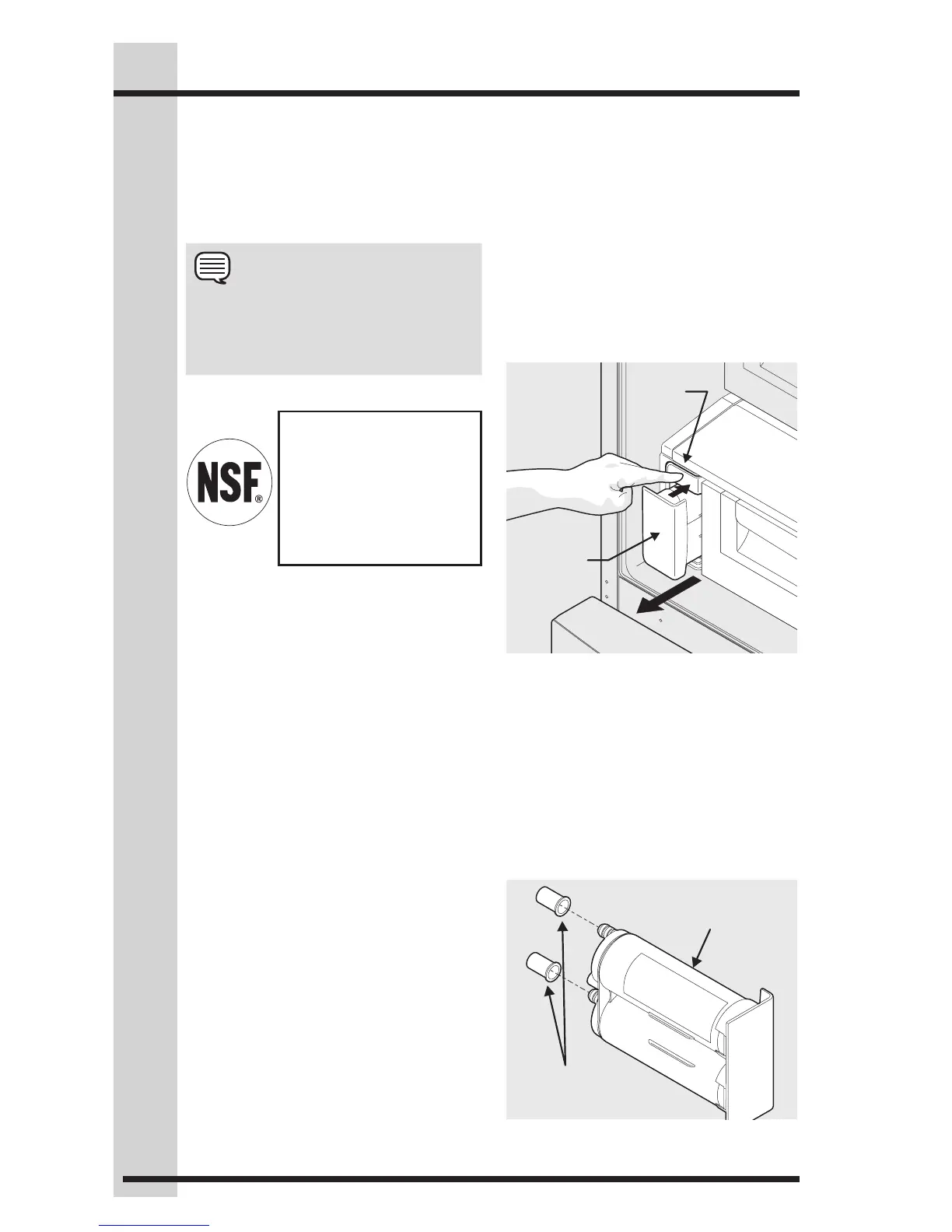 NSF®