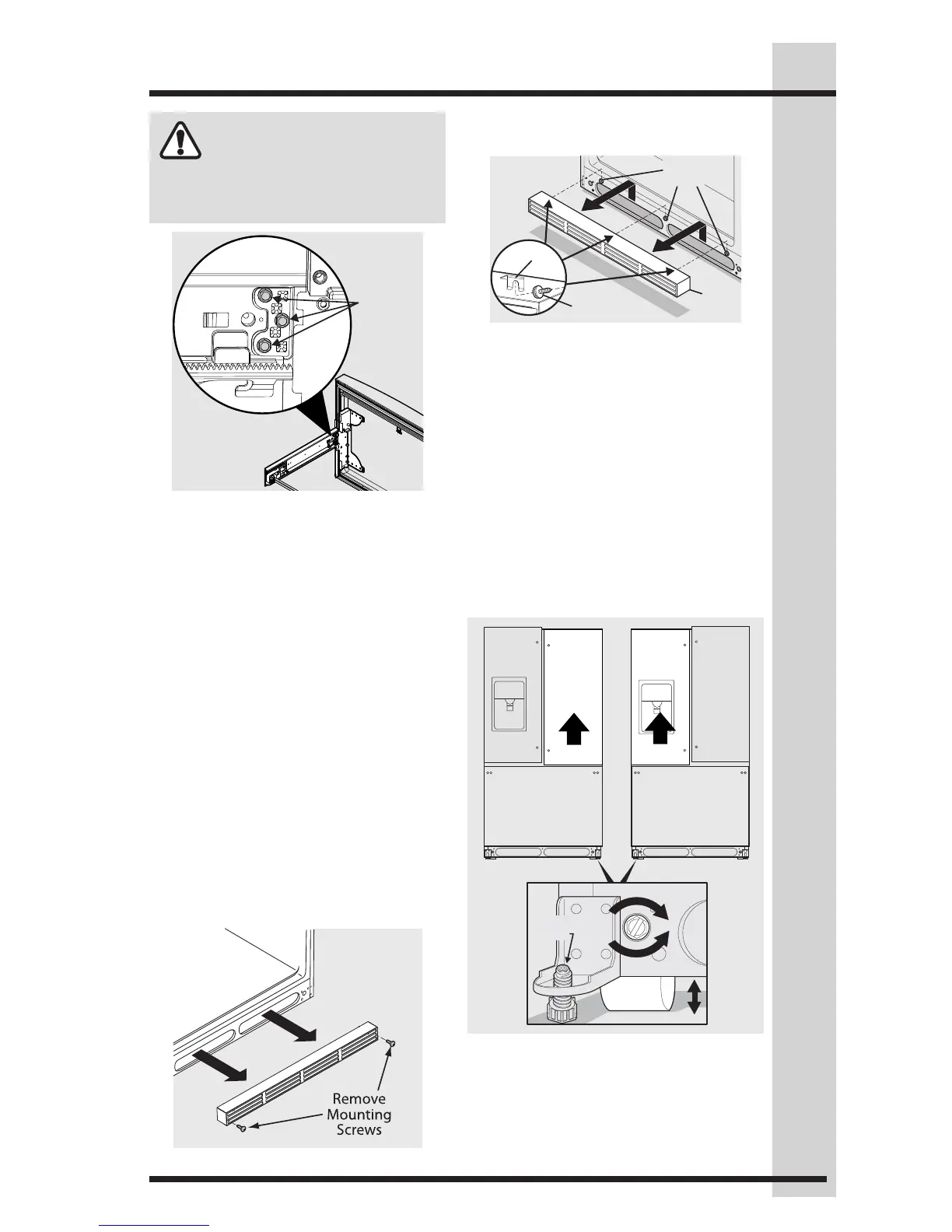 Remove Mounting Screws