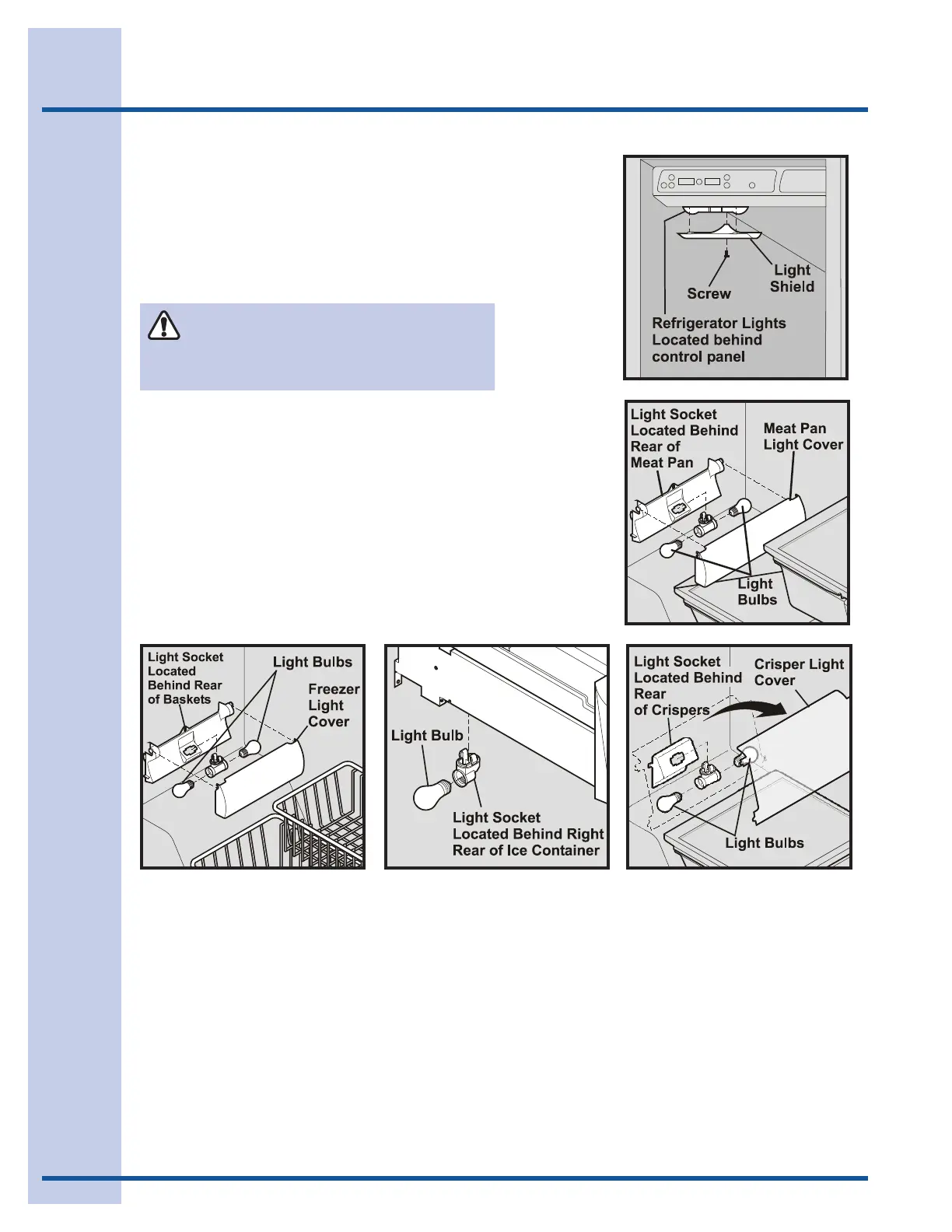 Light Shield

Screw

Refrigerator Lights Located behind control panel

Light Socket Located Behind Rear of Meat Pan

Meat Pan Light Cover

Light Bulbs

Light Socket Located Behind Rear of Baskets

Light Bulbs

Freezer Light Cover

Light Bulb

Light Socket Located Behind Right Rear of Ice Container

Light Socket Located Behind Rear of Crispers

Crisper Light Cover

Light Bulbs