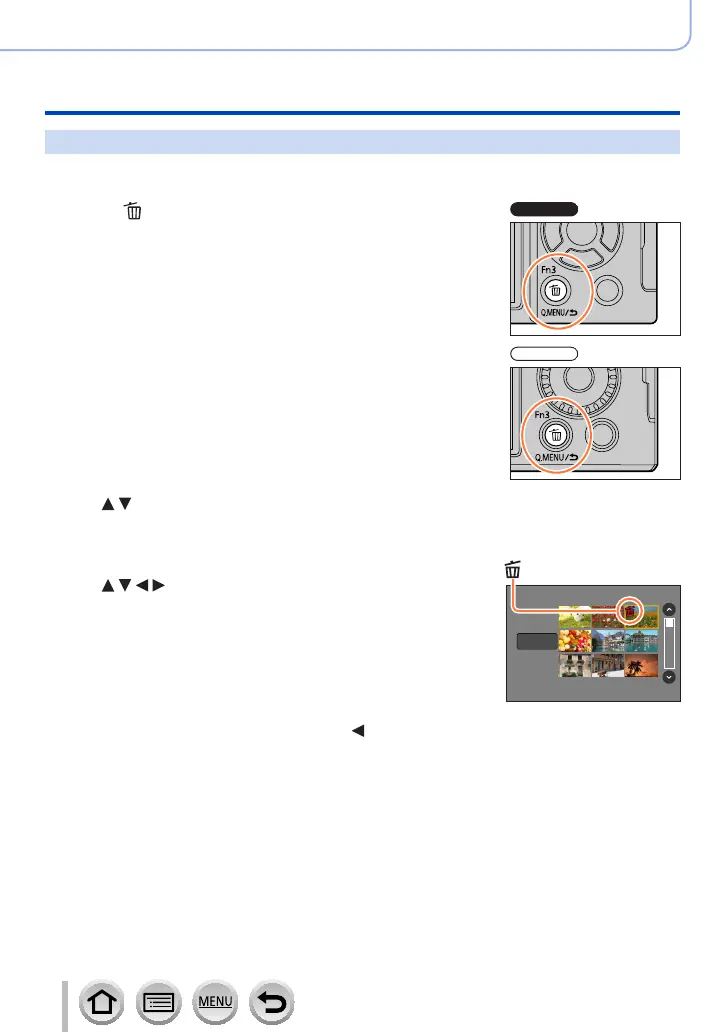 Fn3

Q.MENU/

Fn3

Q.MENU/

MENU