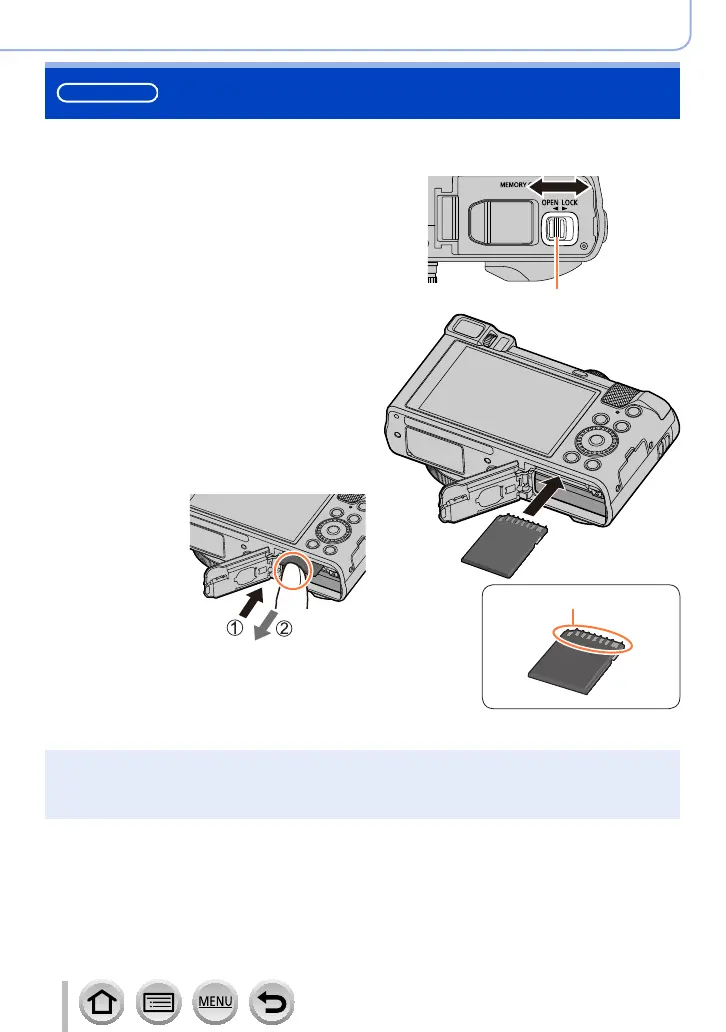 MEMORY

OPEN LOCK

①

②

MENU