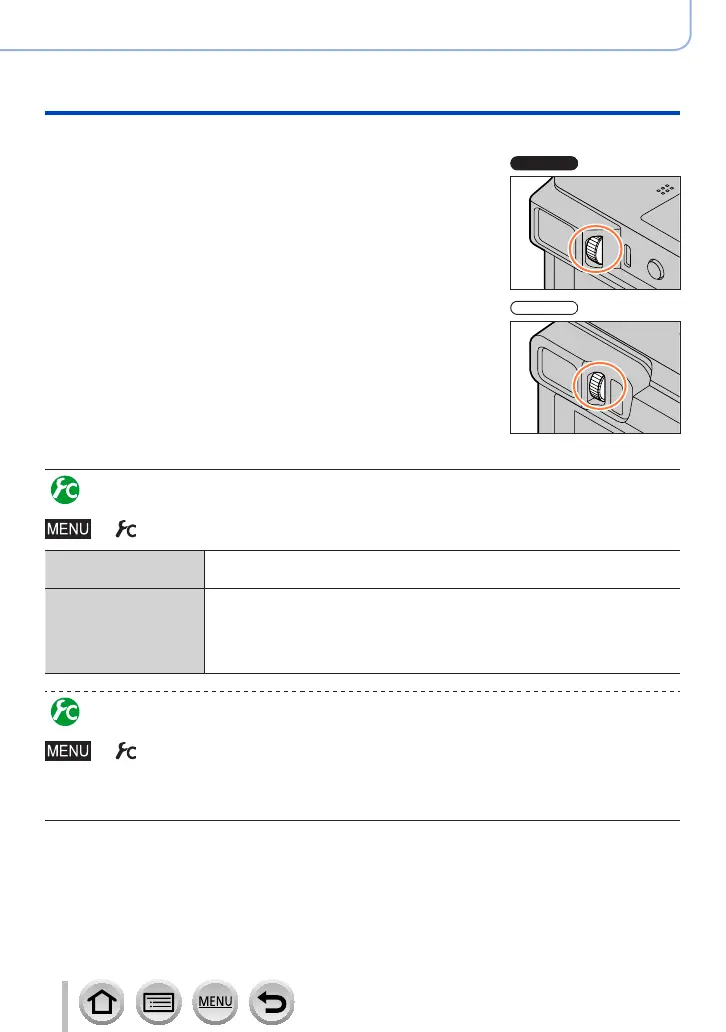 MENU

MENU

MENU