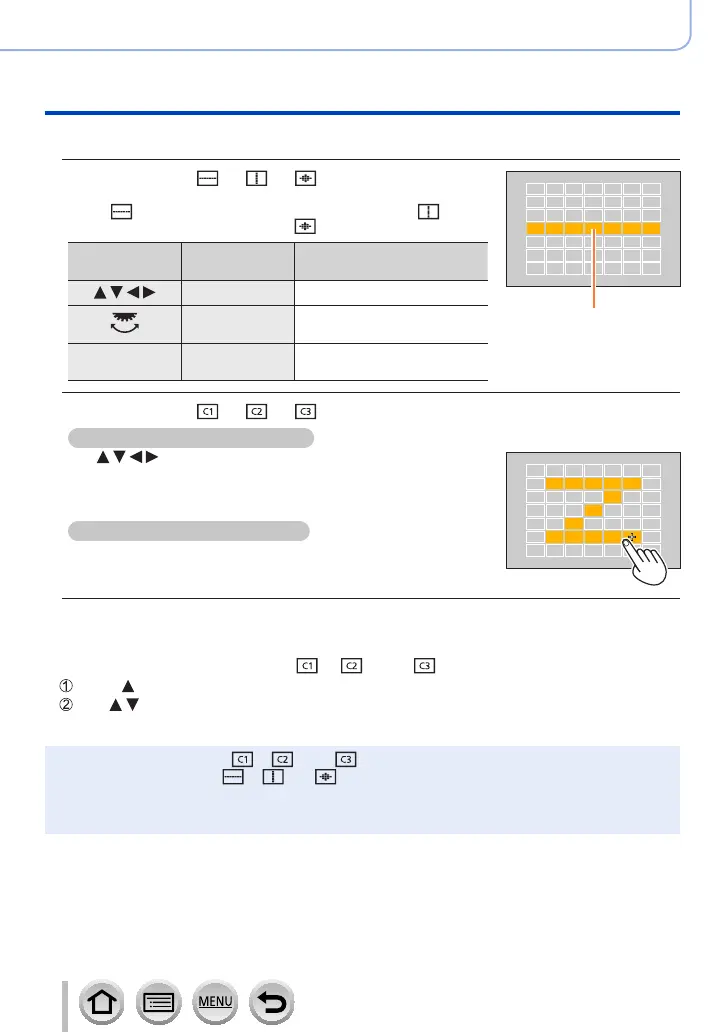 MENU