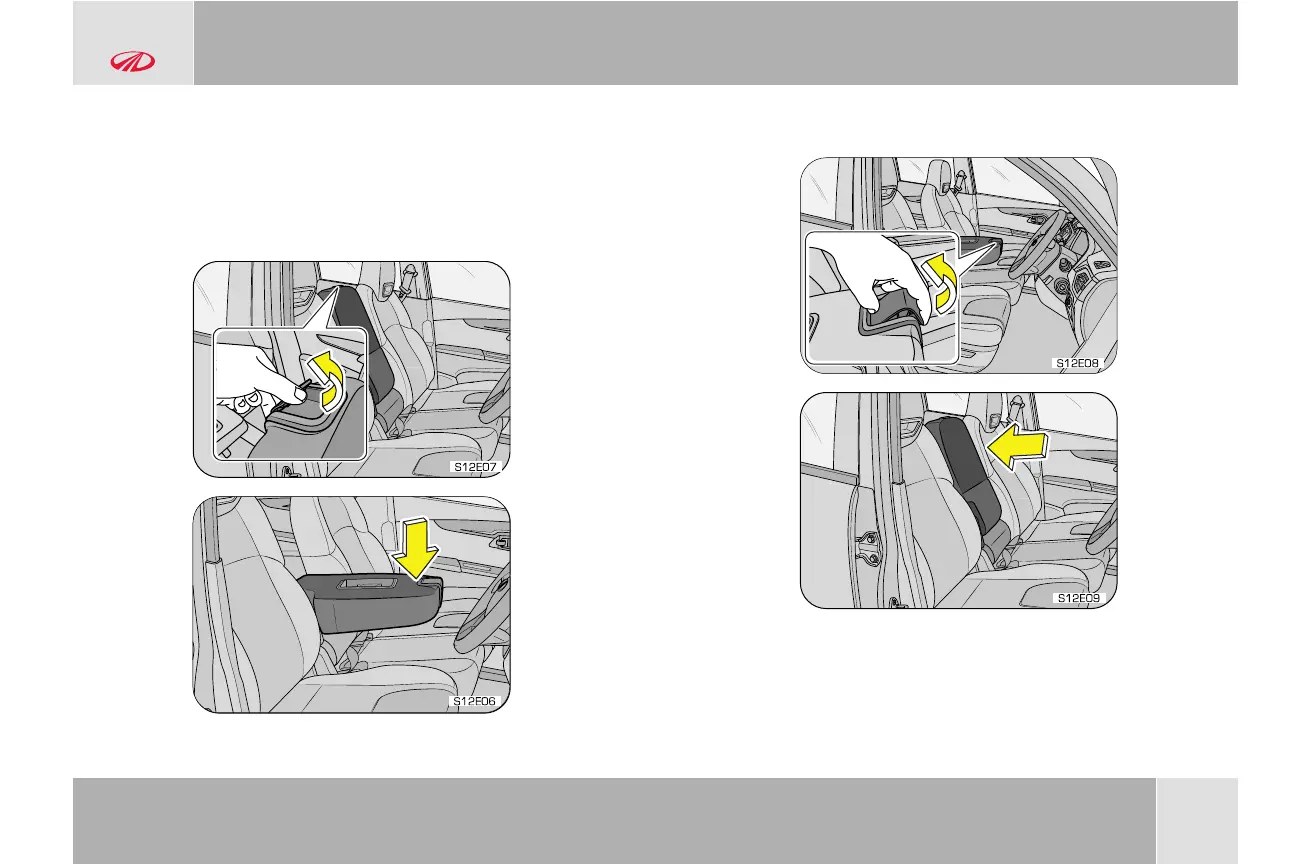 S12E07

S12E06

S12E08

S12E09