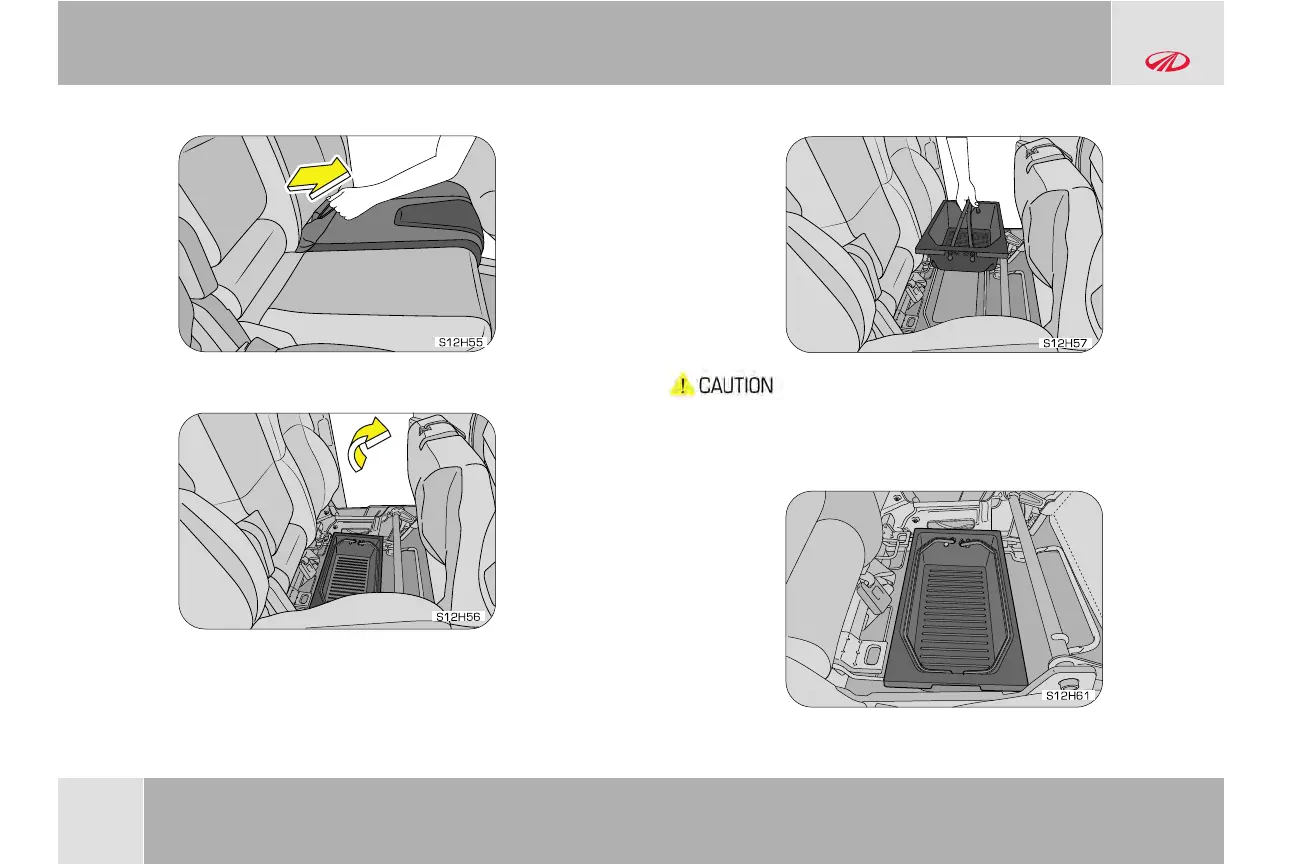 S12H55

S12H56

S12H57

CAUTION

S12H61