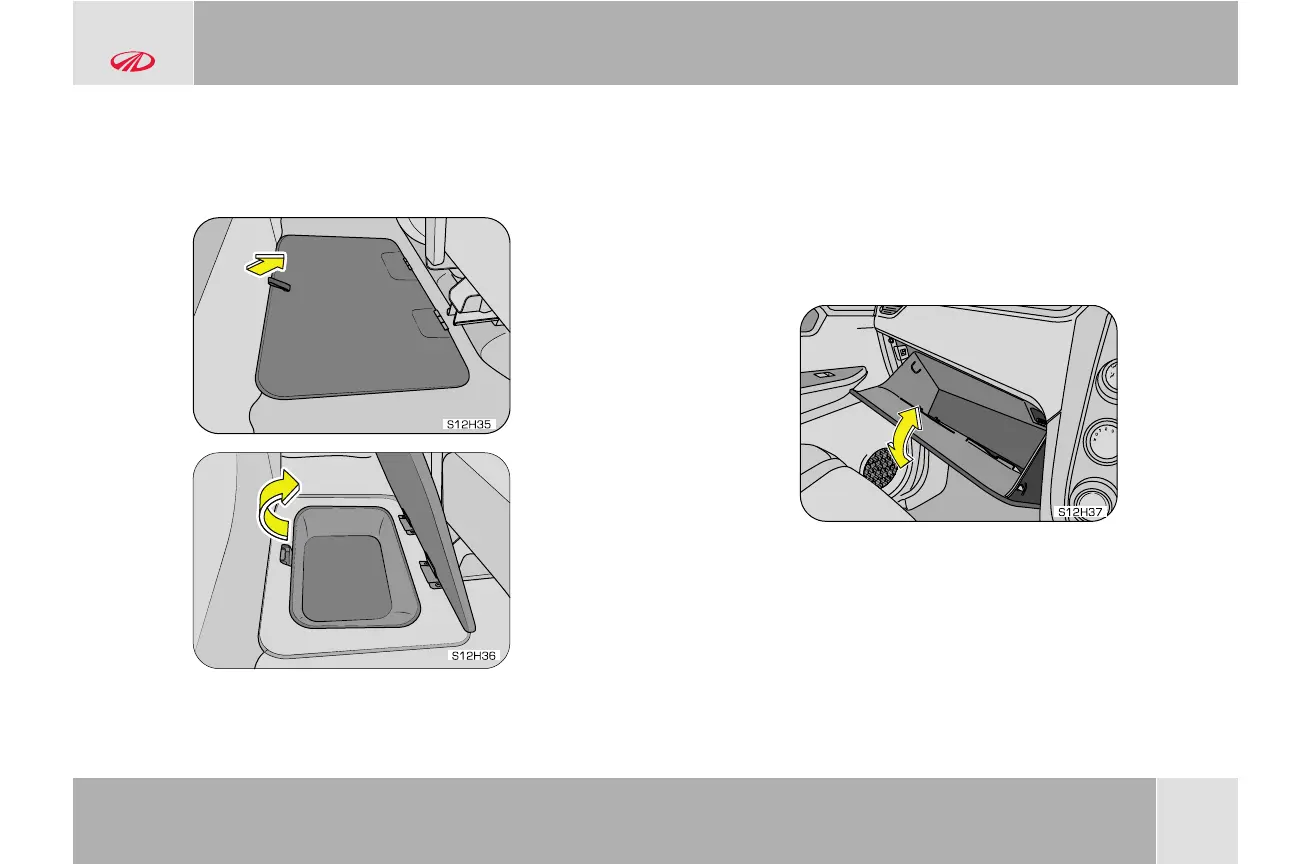 S12H35

S12H36

S12H37