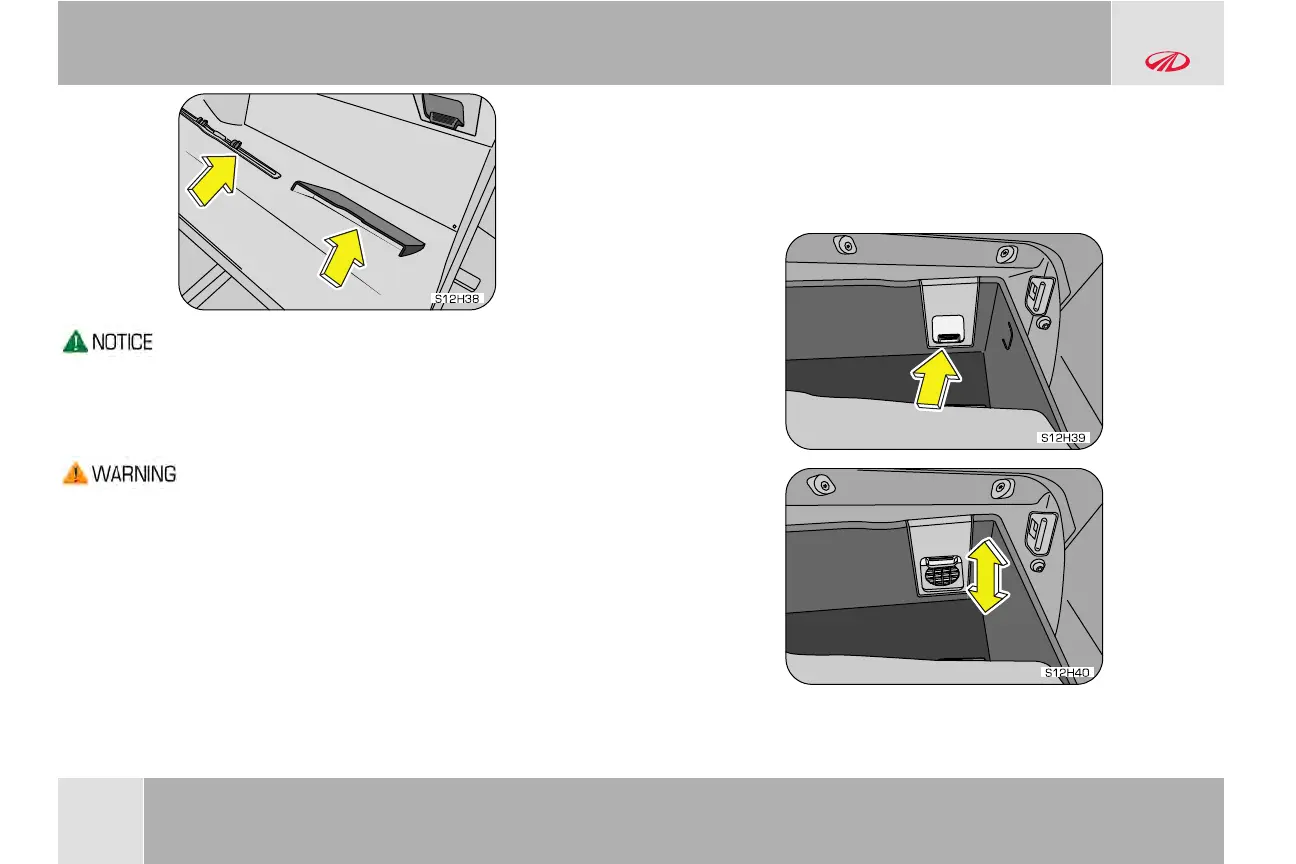 S12H38

NOTICE

WARNING

S12H39

S12H40