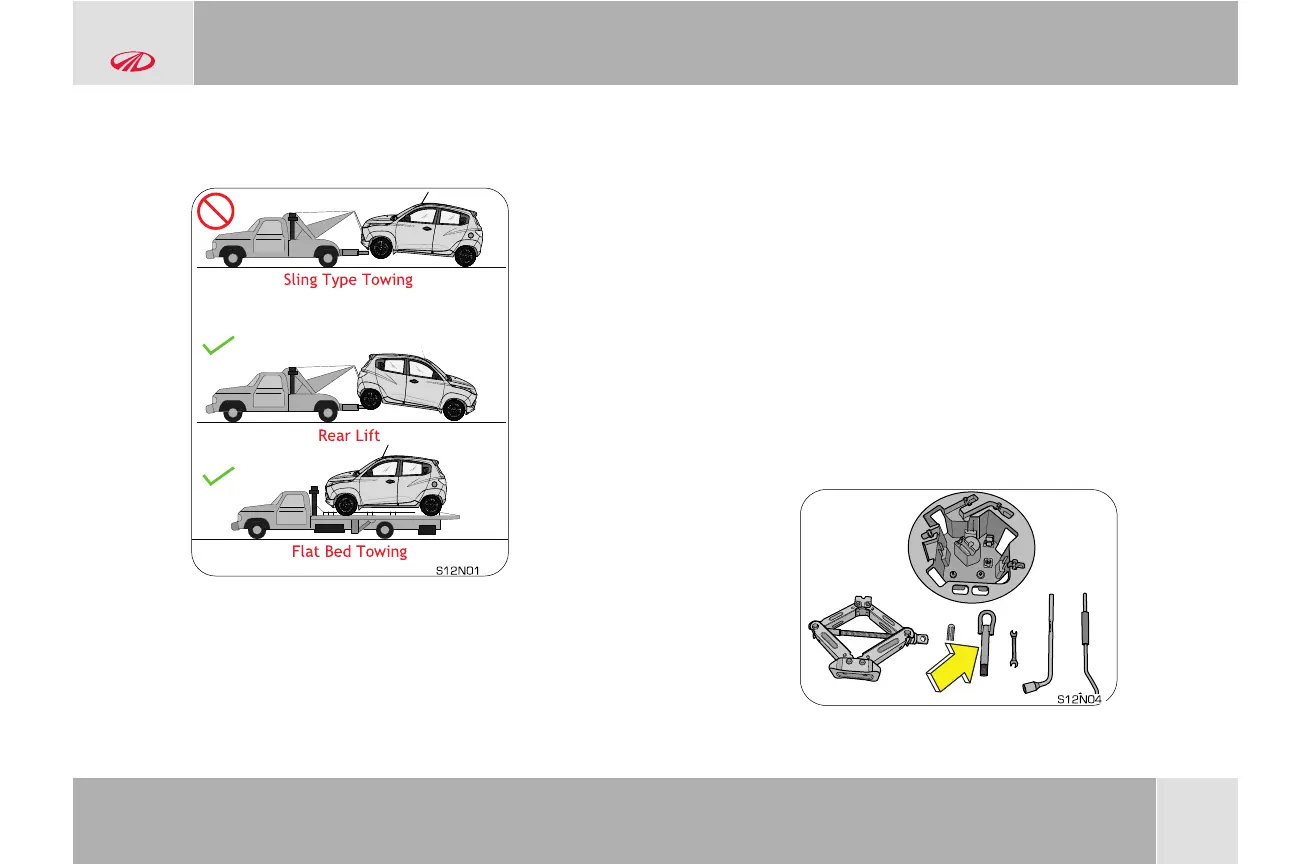 Sling Type Towing

Rear Lift

Flat Bed Towing

S12N01

S12N04