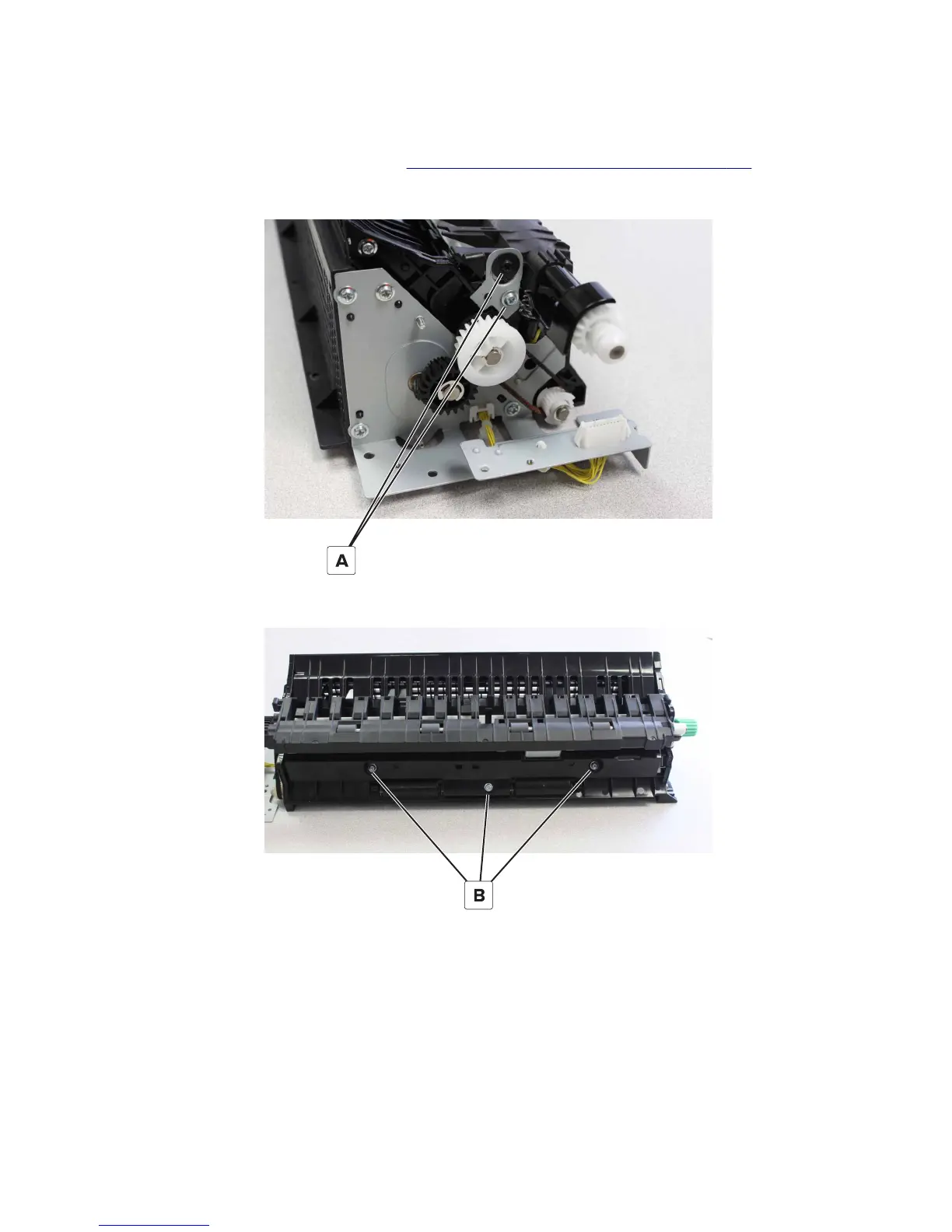 A

B