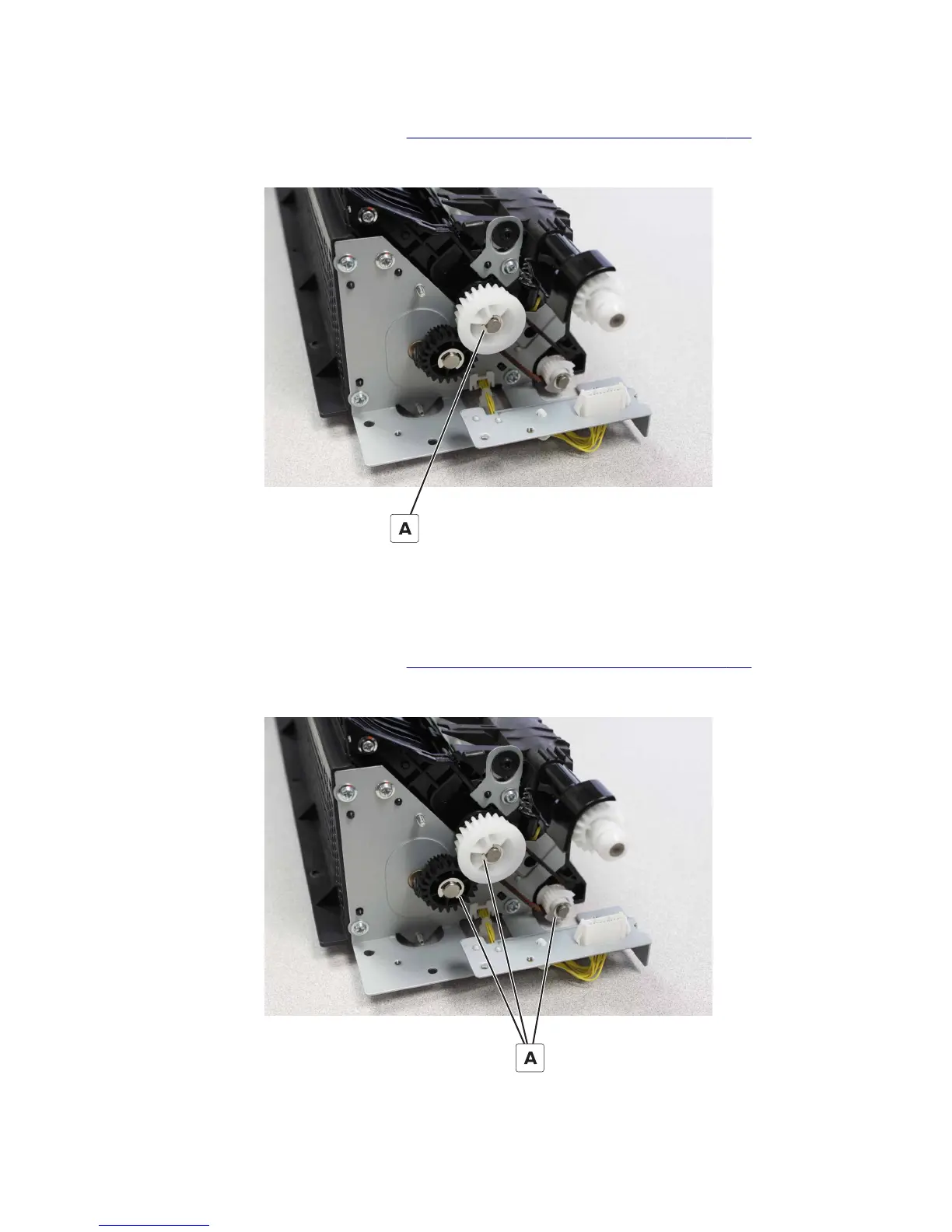 A

A