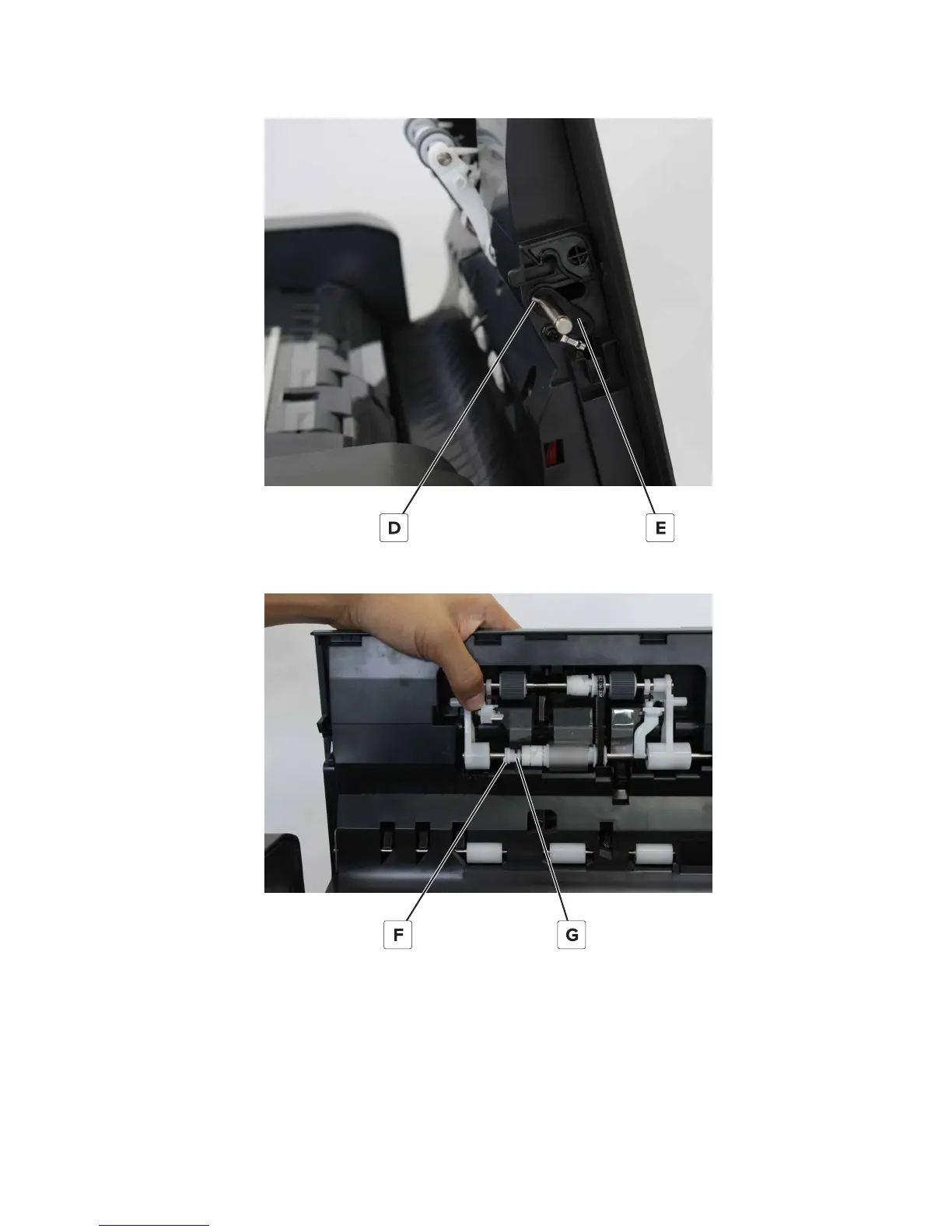 D

E

F

G