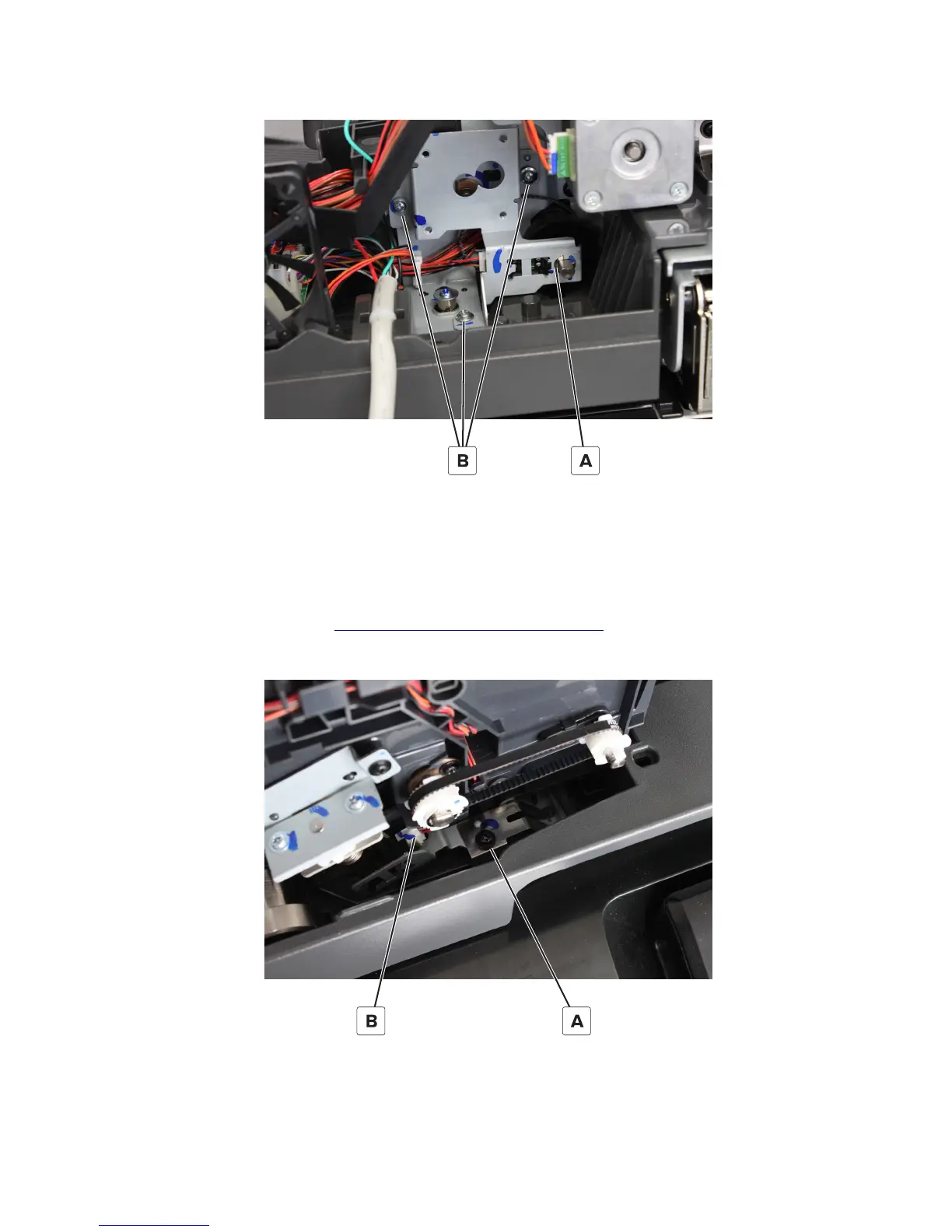 B

A

B

A