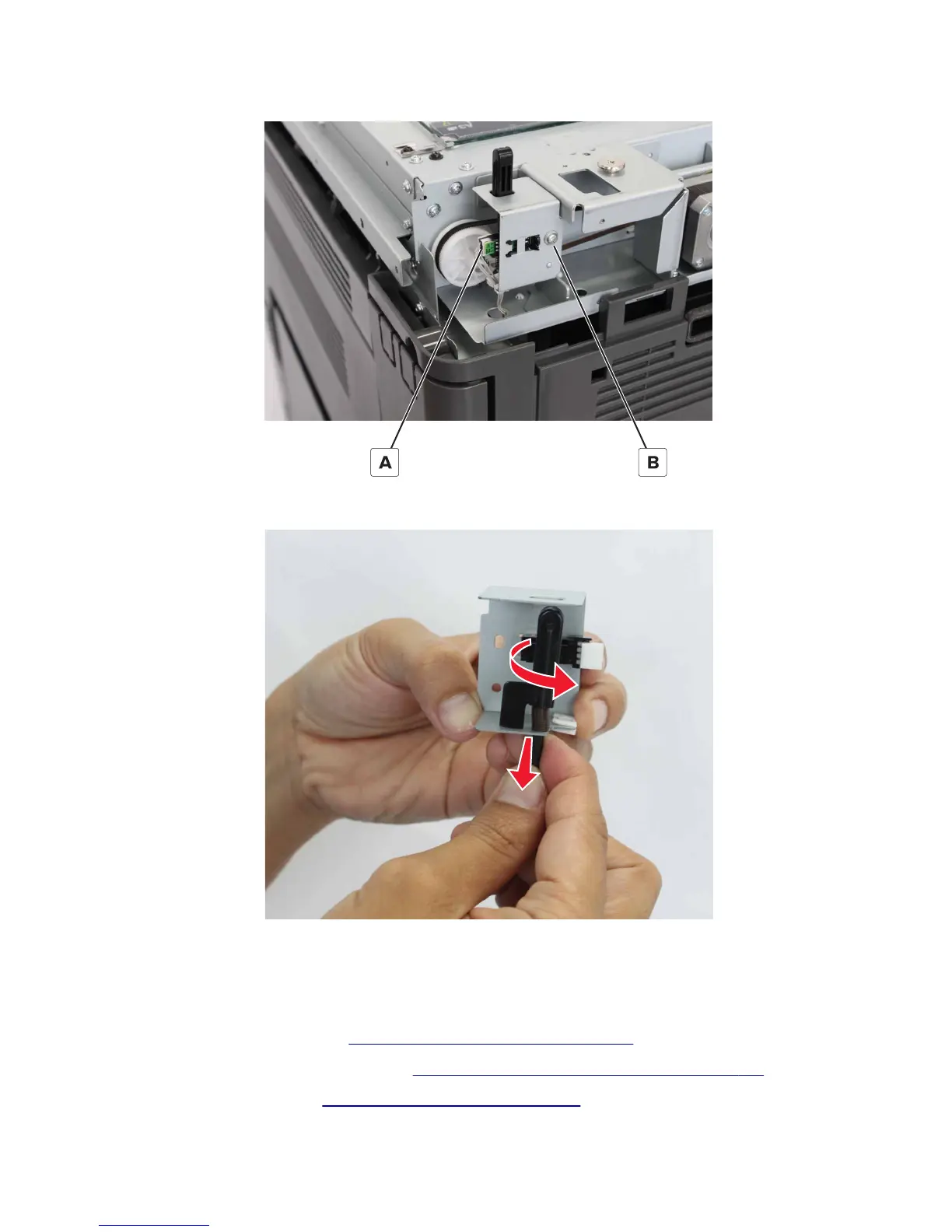 A

B