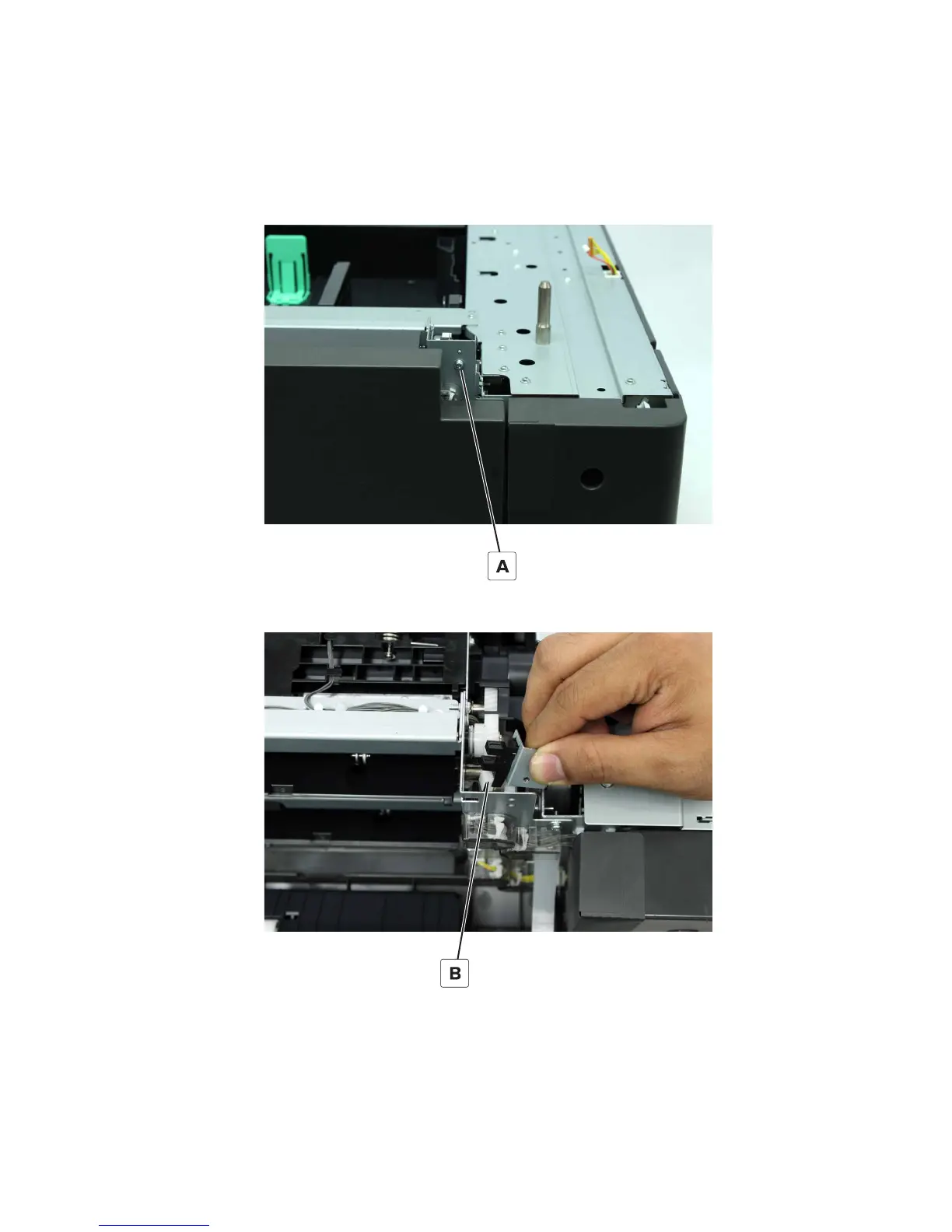 A

B