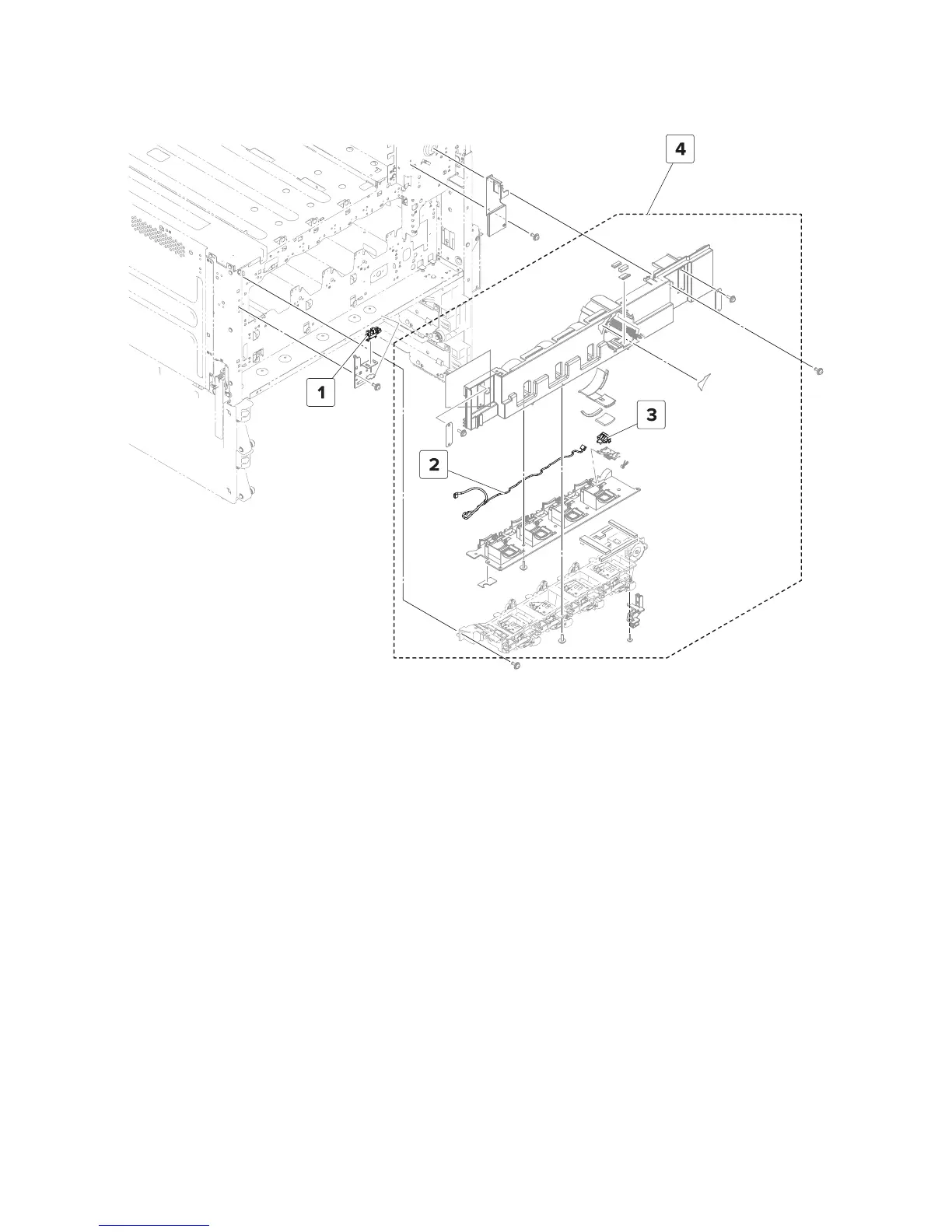 4

1

3

2