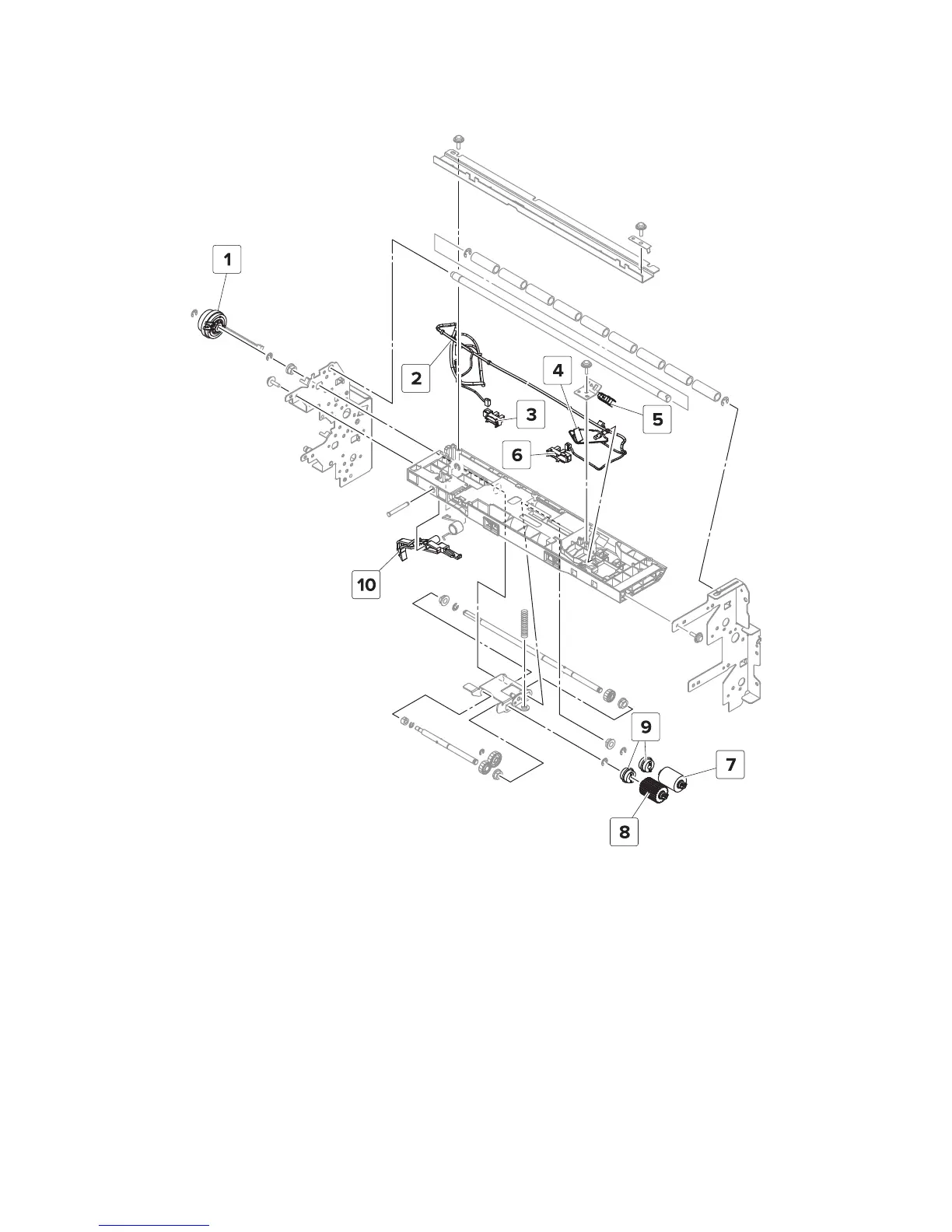 1
2
4
3
5
6
10
9
7
8