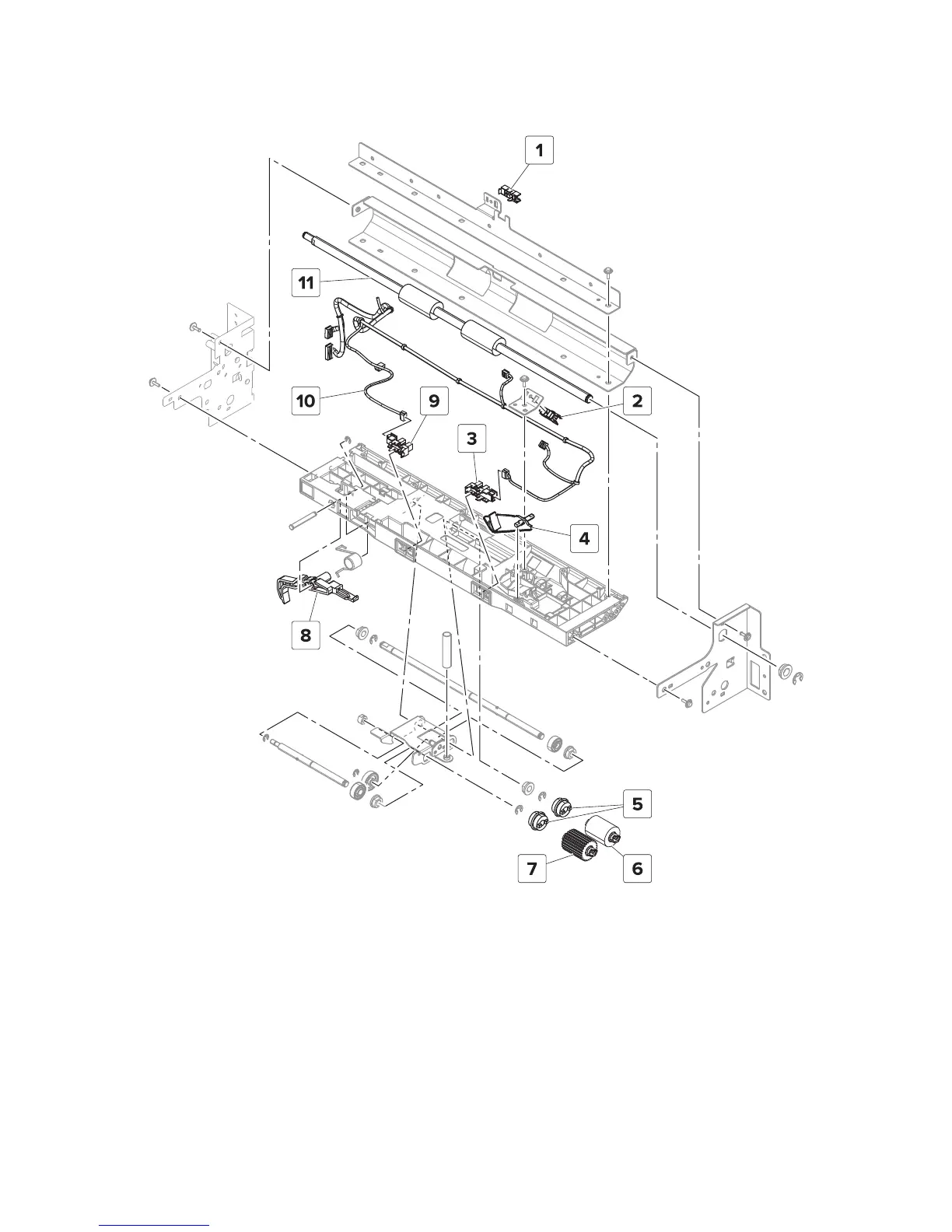 1
11
10
9
2
3
4
8
5
7
6