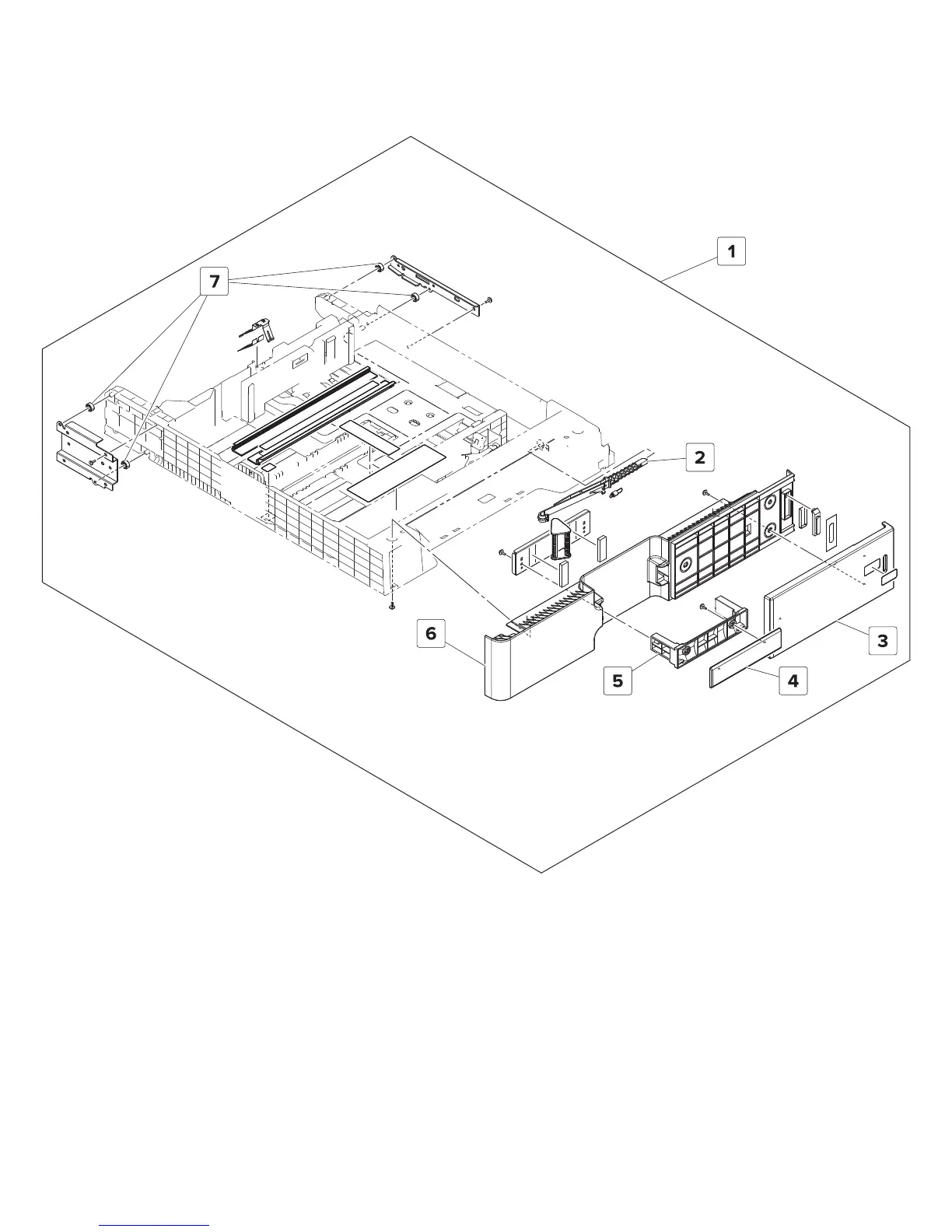 1

7

2

3

6

5

4