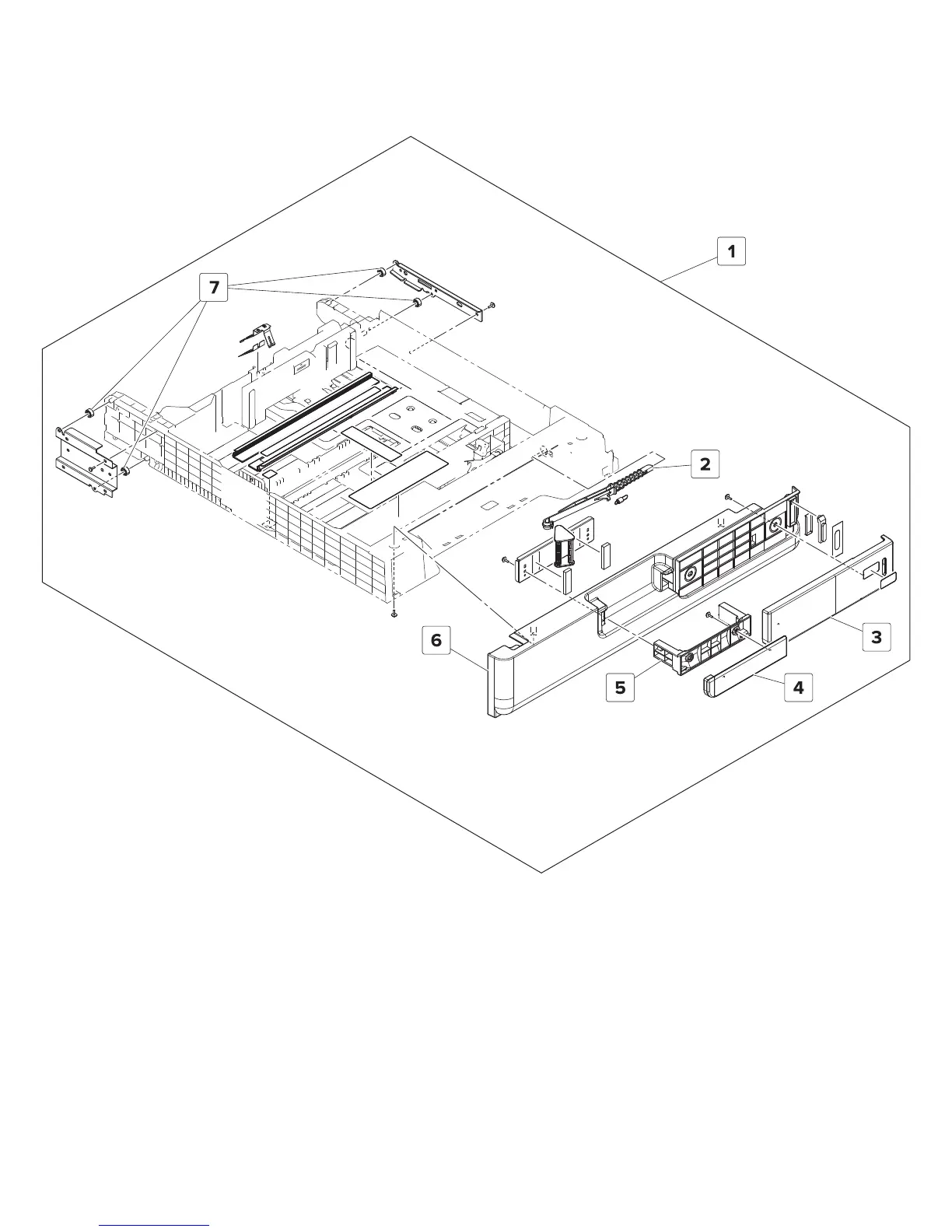 1
7
2
3
6
5
4