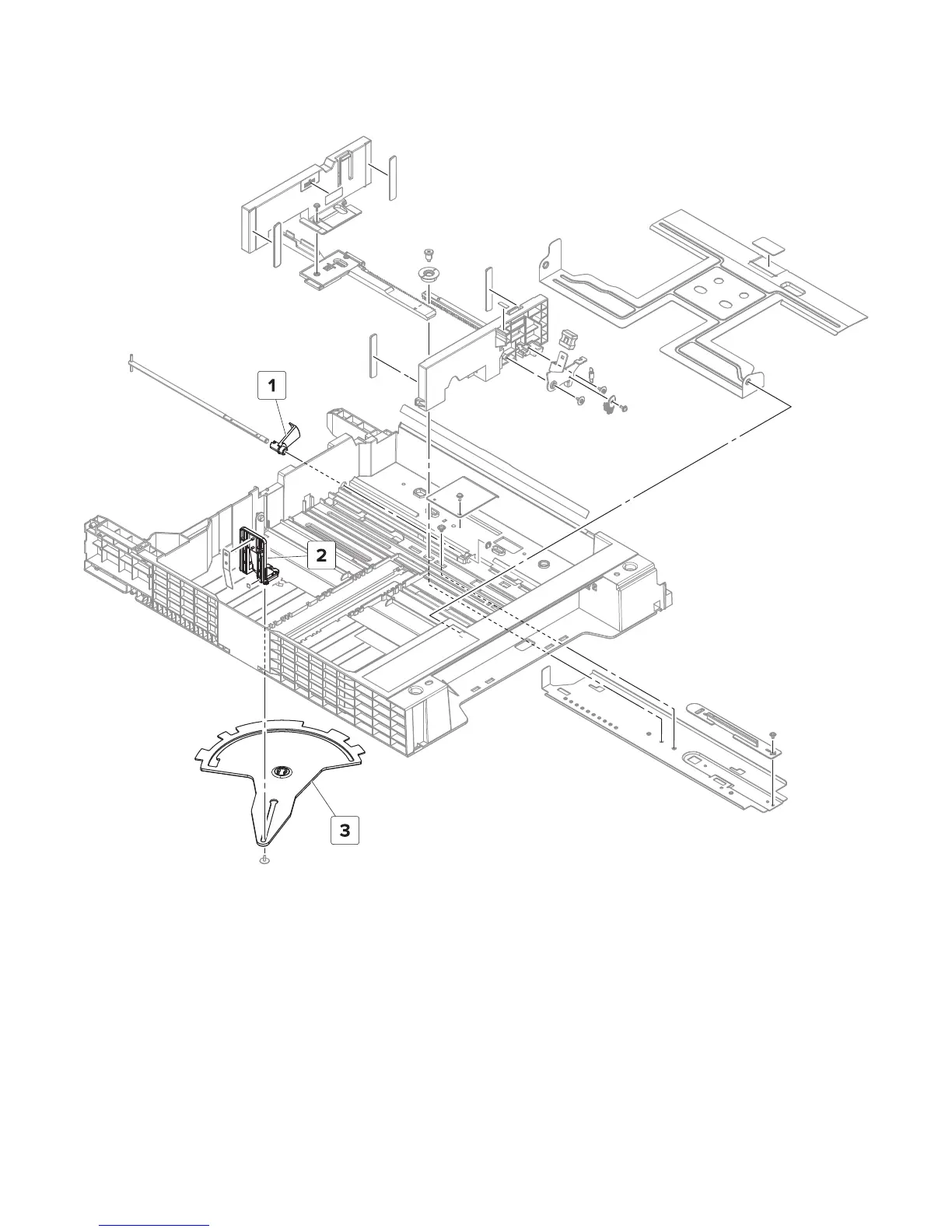 1

2

3