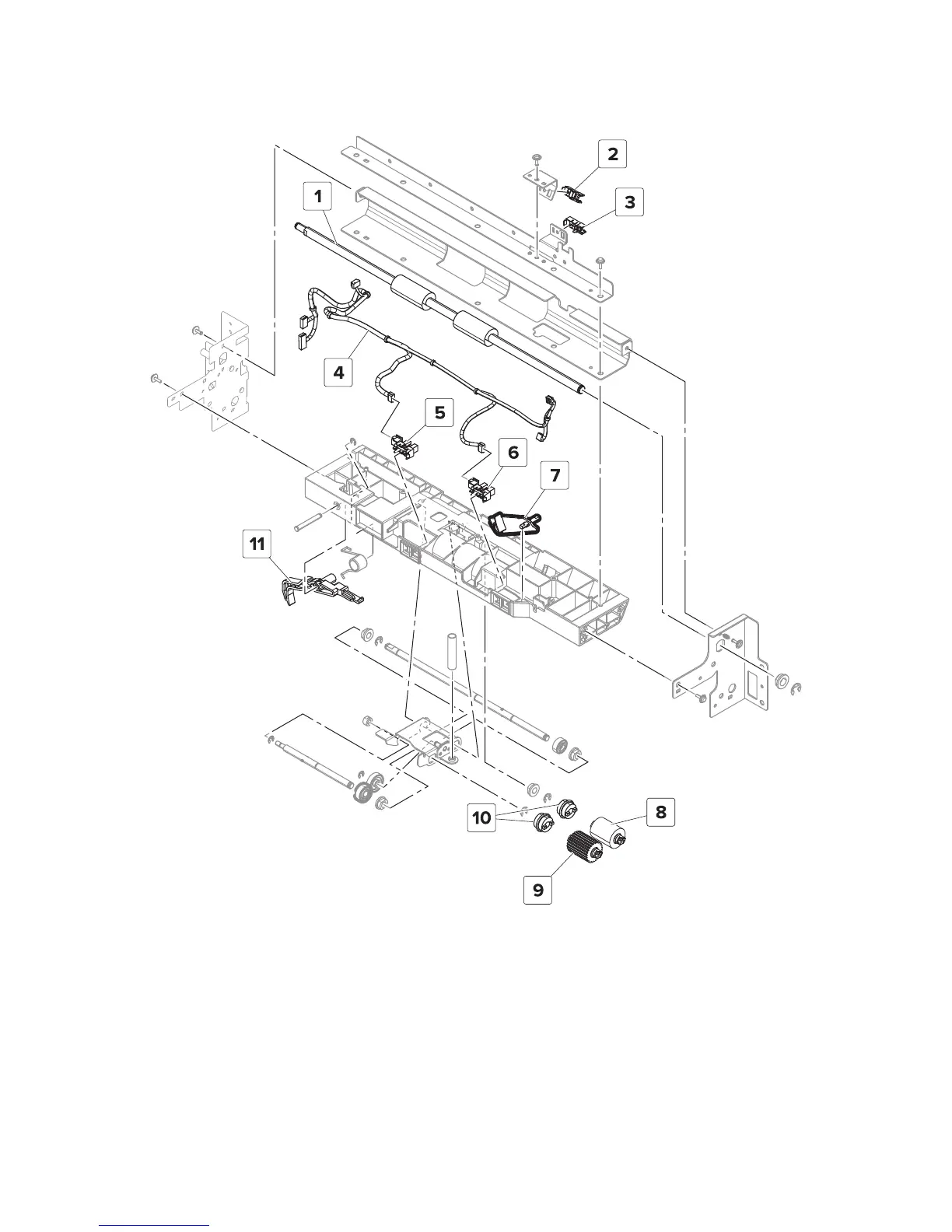 2
1
3
4
5
6
7
11
10
8
9