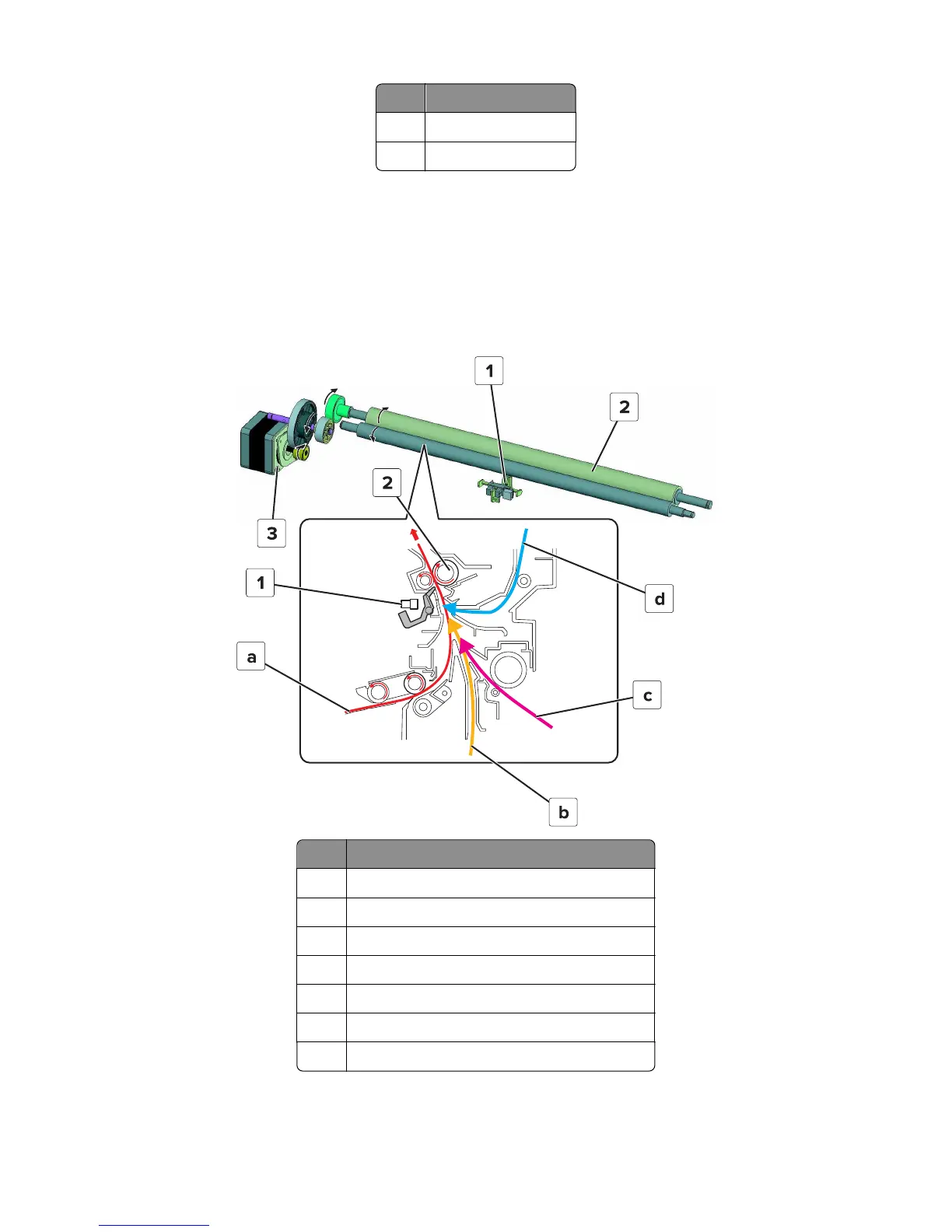 1

2

2

3

1

d

a

c

b