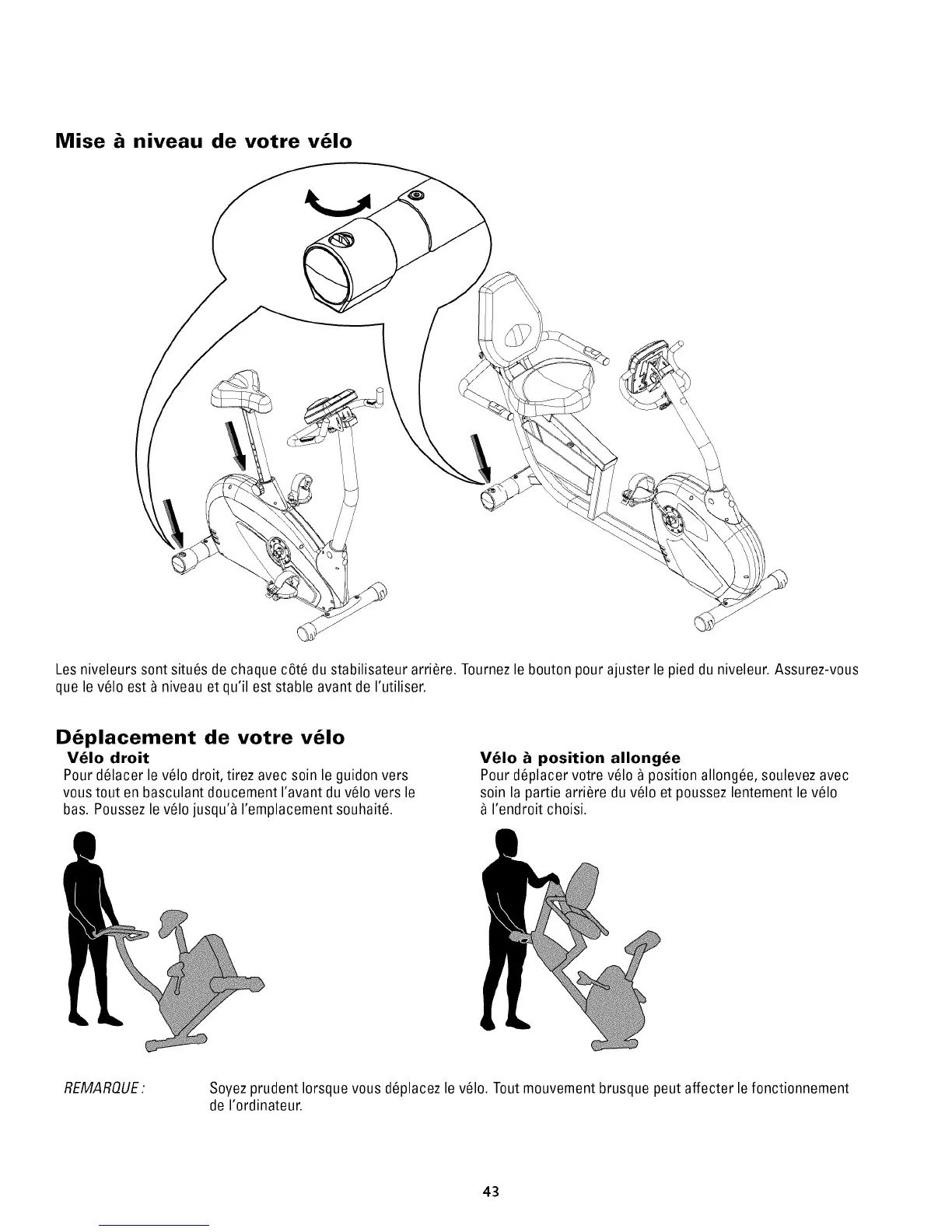 Mise à niveau de votre vélo

Les niveleurs sont situés de chaque côté du stabilisateur arrière. Tournez le bouton pour ajuster le pied du niveleur. Assurez-vous que le vélo est à niveau et qu'il est stable avant de l'utiliser.

Déplacement de votre vélo

Vélo droit

Pour délacer le vélo droit, tirez avec soin le guidon vers vous tout en basculant doucement l'avant du vélo vers le bas. Poussez le vélo jusqu'à l'emplacement souhaité.

Vélo à position allongée

Pour déplacer votre vélo à position allongée, soulevez avec soin la partie arrière du vélo et poussez lentement le vélo à l'endroit choisi.

REMARQUE : Soyez prudent lorsque vous déplacez le vélo. Tout mouvement brusque peut affecter le fonctionnement de l'ordinateur.

43