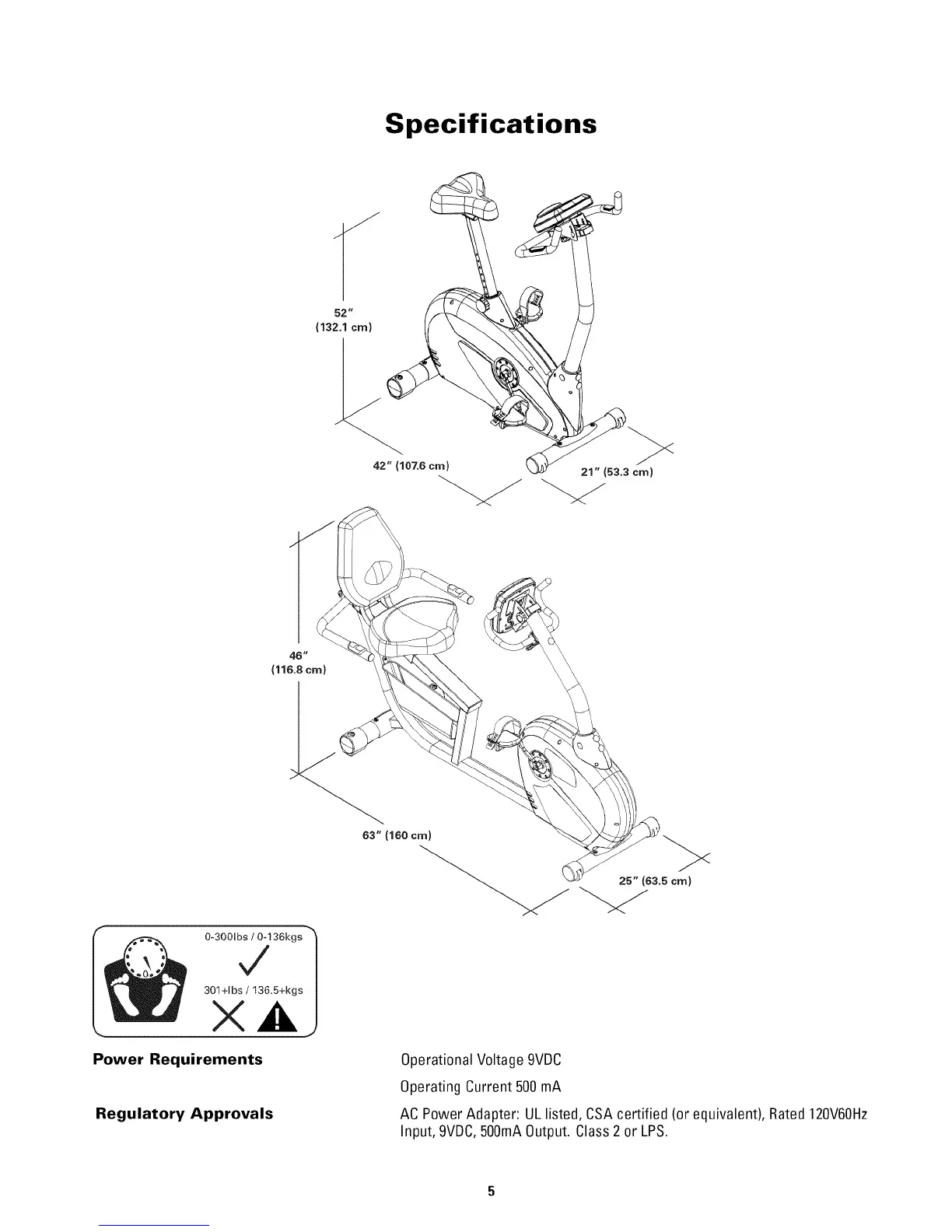 Specifications

52"
(132.1 cm)

42" (107.6 cm)

21" (53.3 cm)

46"
(116.8 cm)

63" (160 cm)

25" (63.5 cm)

0-300lbs / 0-136kgs

301+lbs / 136.5+kgs

Power Requirements

Operational Voltage 9VDC

Operating Current 500 mA

Regulatory Approvals

AC Power Adapter: UL listed, CSA certified (or equivalent), Rated 120V60Hz Input, 9VDC, 500mA Output. Class 2 or LPS.

5