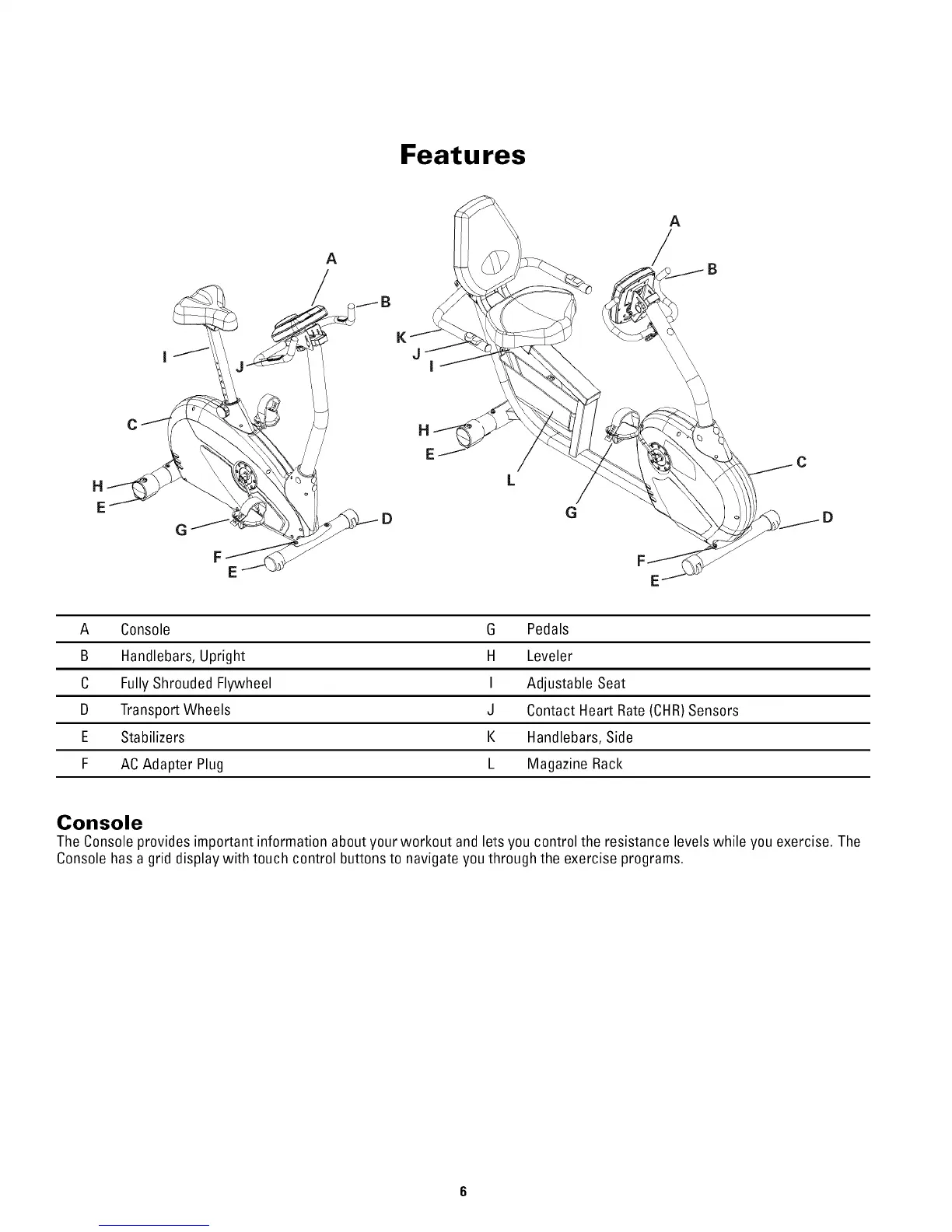 Features

A
B
I
J
C
H
E
G
D
F
E

A
B
K
J
I
H
E
L
G
C
D
F
E

| A | Console | G | Pedals |
|---|---|---|---|
| B | Handlebars, Upright | H | Leveler |
| C | Fully Shrouded Flywheel | I | Adjustable Seat |
| D | Transport Wheels | J | Contact Heart Rate (CHR) Sensors |
| E | Stabilizers | K | Handlebars, Side |
| F | AC Adapter Plug | L | Magazine Rack |

Console
The Console provides important information about your workout and lets you control the resistance levels while you exercise. The Console has a grid display with touch control buttons to navigate you through the exercise programs.

6