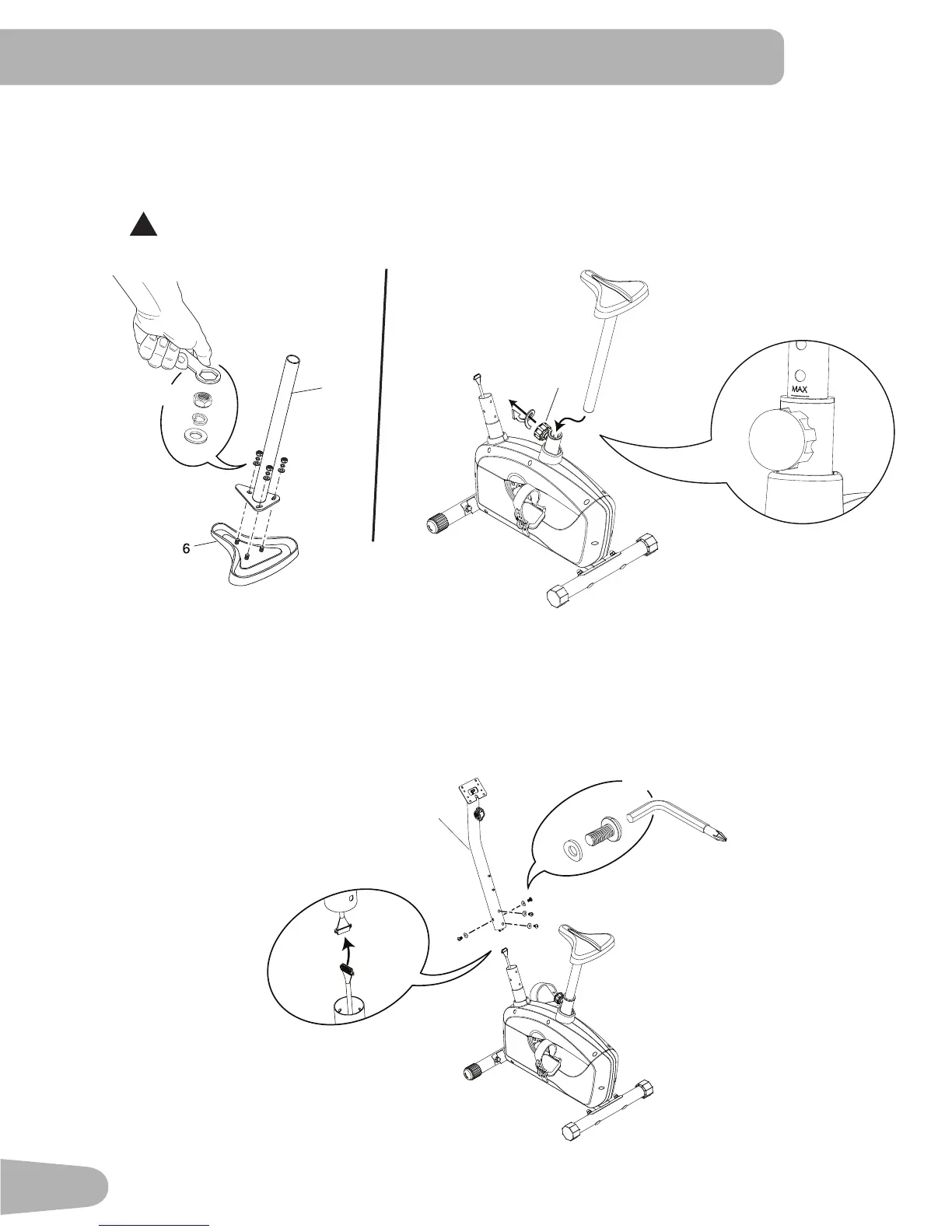 MAX

6