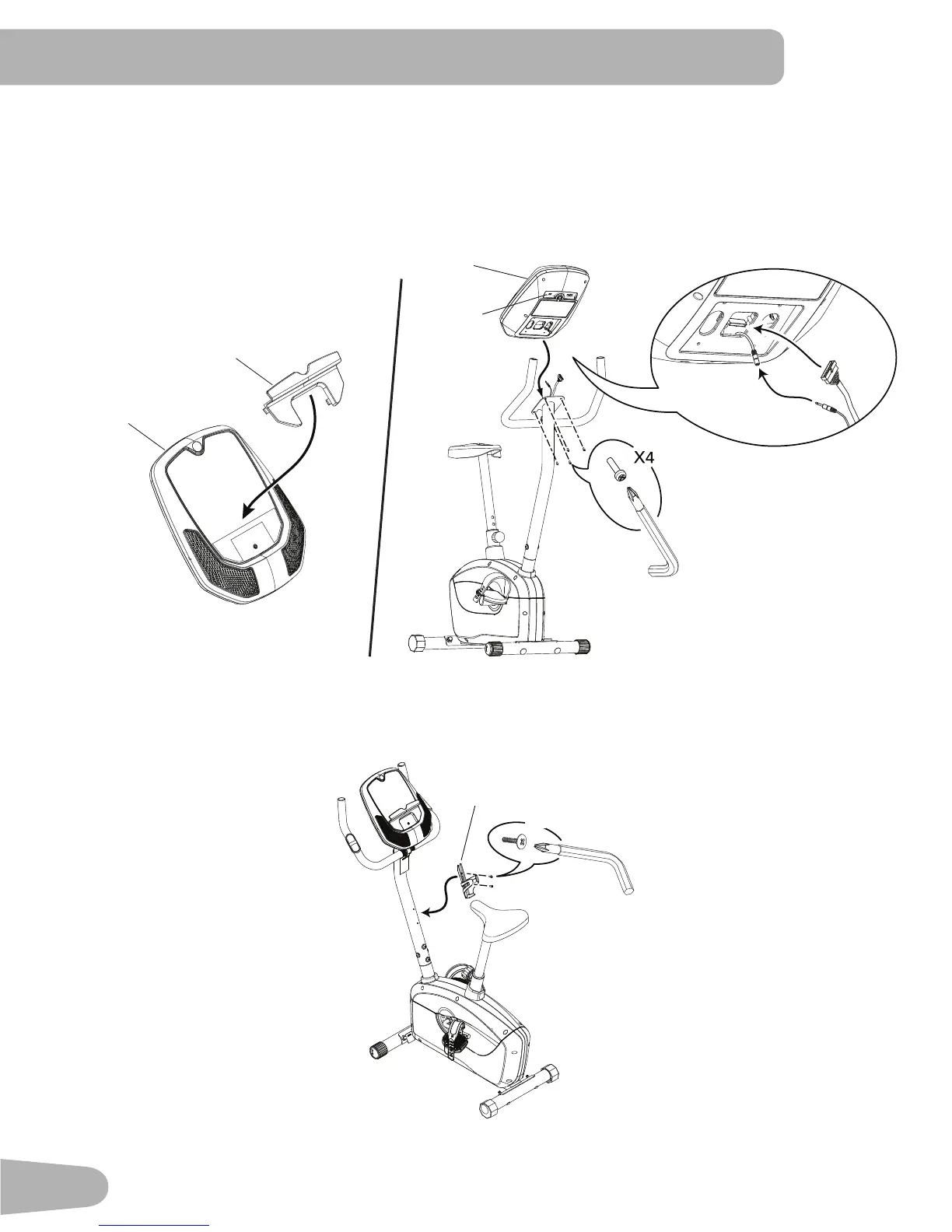 X4