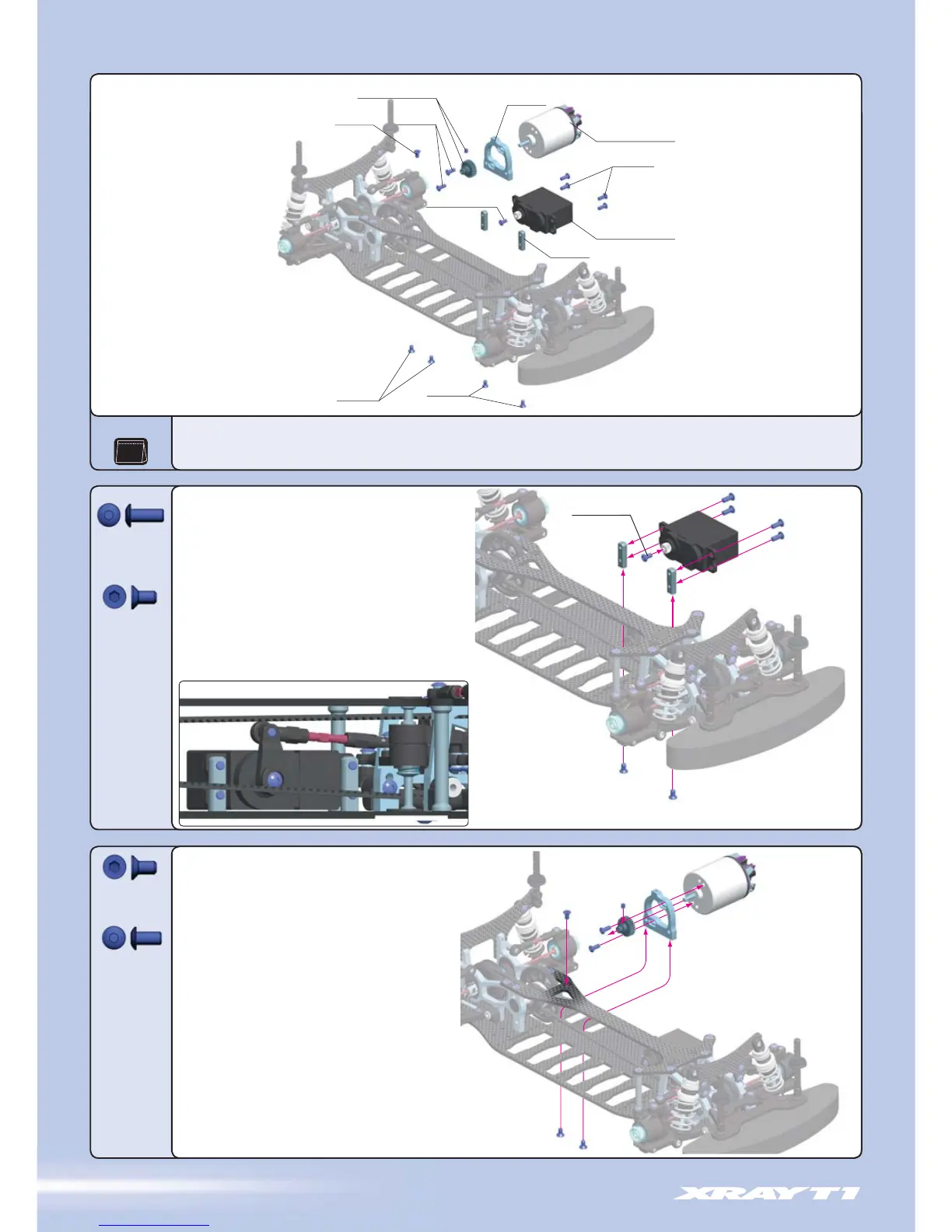 XRAY T1