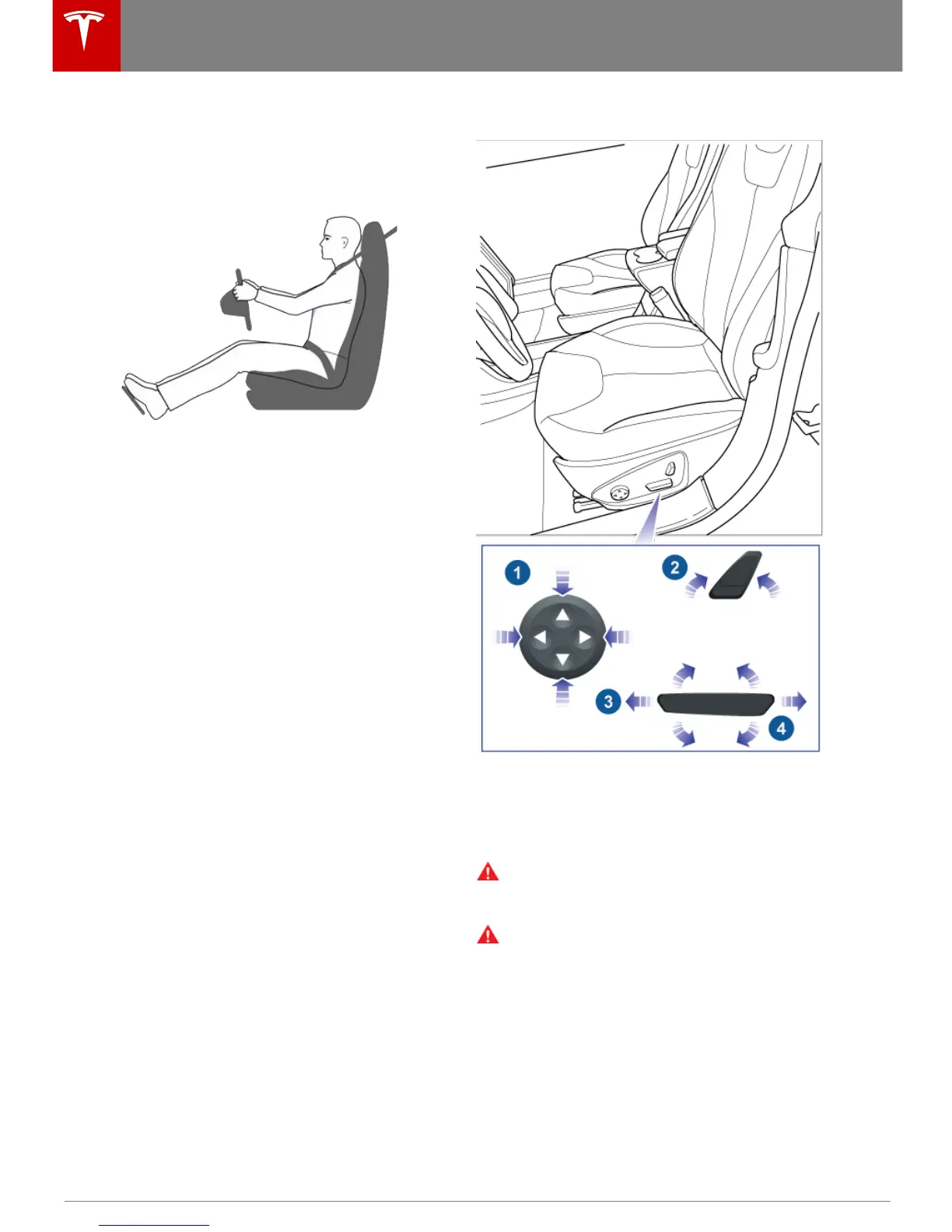 1

2

3

4