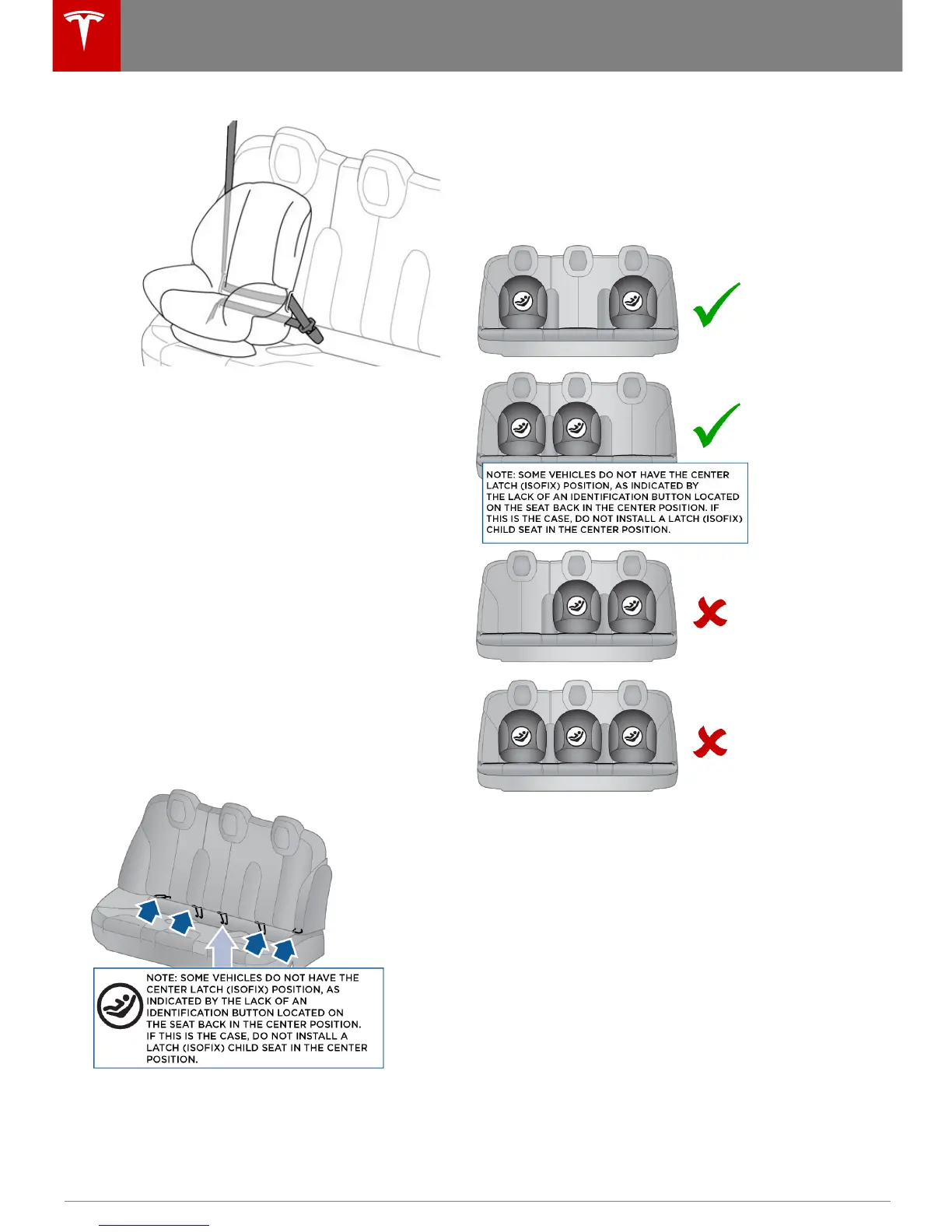 NOTE: SOME VEHICLES DO NOT HAVE THE CENTER LATCH (ISOFIX) POSITION, AS INDICATED BY THE LACK OF AN IDENTIFICATION BUTTON LOCATED ON THE SEAT BACK IN THE CENTER POSITION. IF THIS IS THE CASE, DO NOT INSTALL A LATCH (ISOFIX) CHILD SEAT IN THE CENTER POSITION.

NOTE: SOME VEHICLES DO NOT HAVE THE CENTER LATCH (ISOFIX) POSITION, AS INDICATED BY THE LACK OF AN IDENTIFICATION BUTTON LOCATED ON THE SEAT BACK IN THE CENTER POSITION. IF THIS IS THE CASE, DO NOT INSTALL A LATCH (ISOFIX) CHILD SEAT IN THE CENTER POSITION.