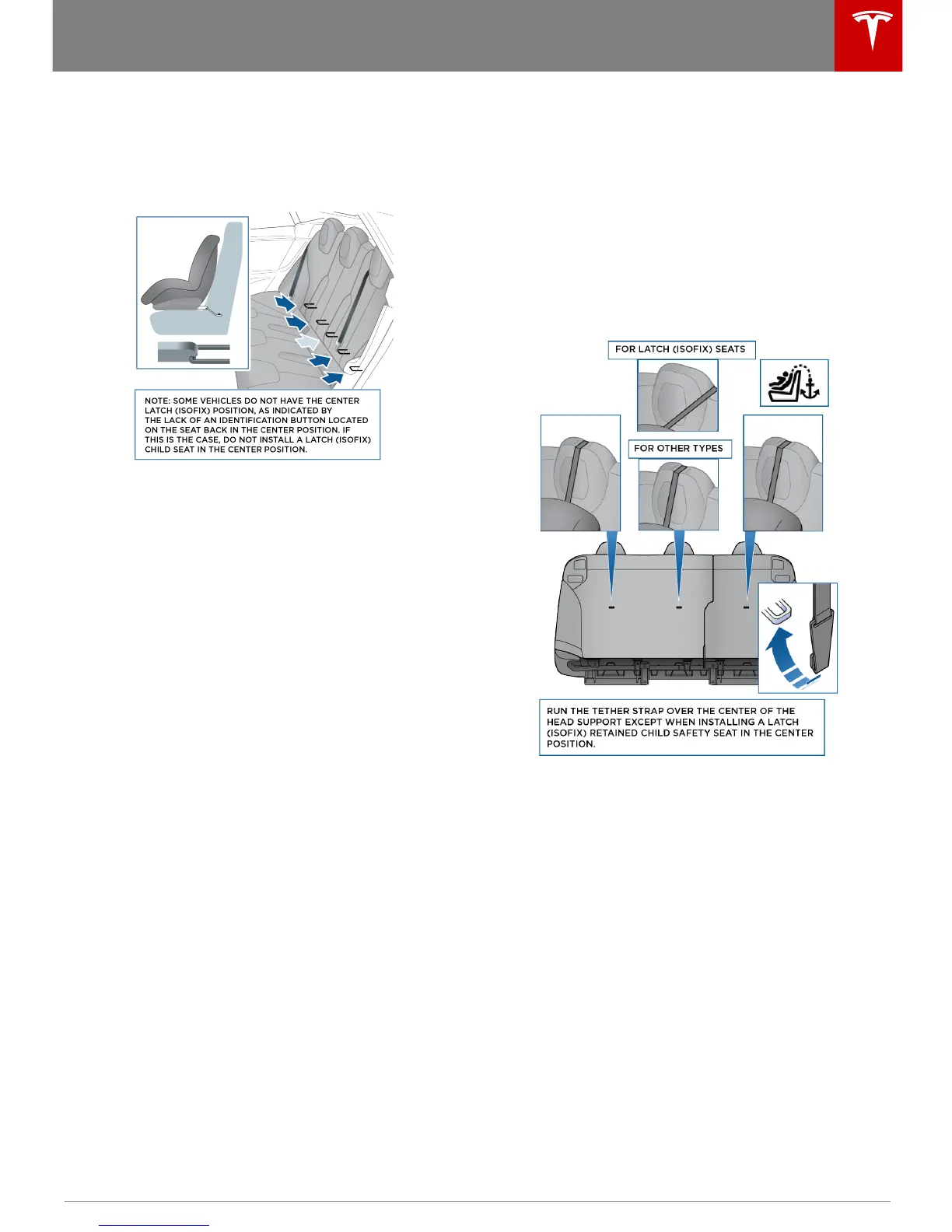 NOTE: SOME VEHICLES DO NOT HAVE THE CENTER LATCH (ISOFIX) POSITION, AS INDICATED BY THE LACK OF AN IDENTIFICATION BUTTON LOCATED ON THE SEAT BACK IN THE CENTER POSITION. IF THIS IS THE CASE, DO NOT INSTALL A LATCH (ISOFIX) CHILD SEAT IN THE CENTER POSITION.

FOR LATCH (ISOFIX) SEATS

FOR OTHER TYPES

RUN THE TETHER STRAP OVER THE CENTER OF THE HEAD SUPPORT EXCEPT WHEN INSTALLING A LATCH (ISOFIX) RETAINED CHILD SAFETY SEAT IN THE CENTER POSITION.